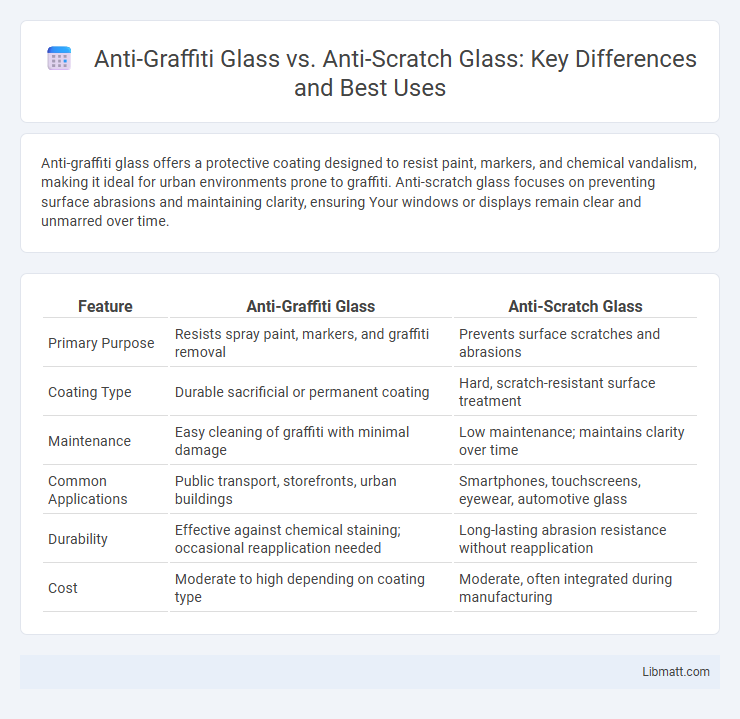 Anti-Graffiti Glass vs. Anti-Scratch Glass: Key Differences and Best Uses

Anti-graffiti glass offers a protective coating designed to resist paint, markers, and chemical vandalism, making it ideal for urban environments prone to graffiti. Anti-scratch glass focuses on preventing surface abrasions and maintaining clarity, ensuring Your windows or displays remain clear and unmarred over time.

| Feature | Anti-Graffiti Glass | Anti-Scratch Glass |
|---|---|---|
| Primary Purpose | Resists spray paint, markers, and graffiti removal | Prevents surface scratches and abrasions |
| Coating Type | Durable sacrificial or permanent coating | Hard, scratch-resistant surface treatment |
| Maintenance | Easy cleaning of graffiti with minimal damage | Low maintenance; maintains clarity over time |
| Common Applications | Public transport, storefronts, urban buildings | Smartphones, touchscreens, eyewear, automotive glass |
| Durability | Effective against chemical staining; occasional reapplication needed | Long-lasting abrasion resistance without reapplication |
| Cost | Moderate to high depending on coating type | Moderate, often integrated during manufacturing |

Libmatt.com