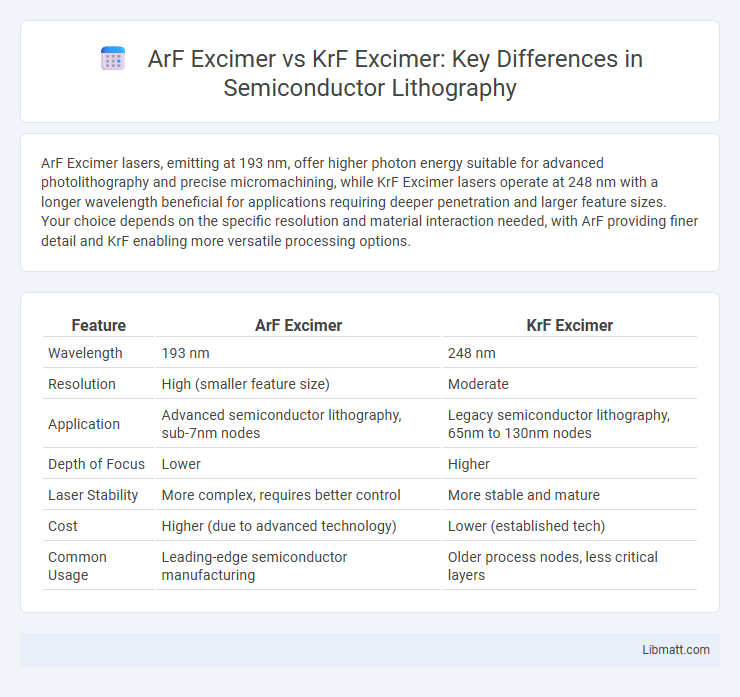 ArF Excimer vs KrF Excimer: Key Differences in Semiconductor Lithography

ArF Excimer lasers, emitting at 193 nm, offer higher photon energy suitable for advanced photolithography and precise micromachining, while KrF Excimer lasers operate at 248 nm with a longer wavelength beneficial for applications requiring deeper penetration and larger feature sizes. Your choice depends on the specific resolution and material interaction needed, with ArF providing finer detail and KrF enabling more versatile processing options.

| Feature | ArF Excimer | KrF Excimer |
|---|---|---|
| Wavelength | 193 nm | 248 nm |
| Resolution | High (smaller feature size) | Moderate |
| Application | Advanced semiconductor lithography, sub-7nm nodes | Legacy semiconductor lithography, 65nm to 130nm nodes |
| Depth of Focus | Lower | Higher |
| Laser Stability | More complex, requires better control | More stable and mature |
| Cost | Higher (due to advanced technology) | Lower (established tech) |
| Common Usage | Leading-edge semiconductor manufacturing | Older process nodes, less critical layers |

Libmatt.com