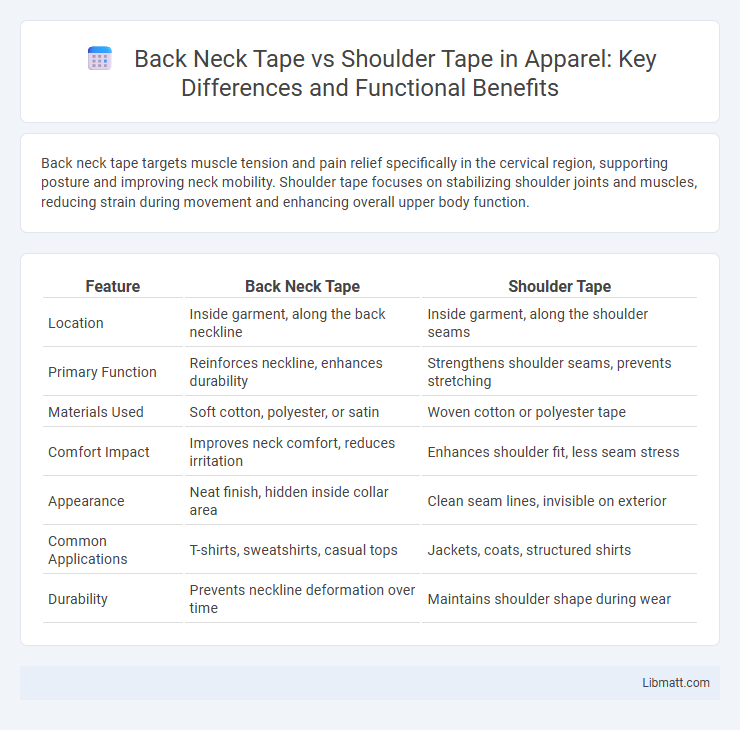 Back Neck Tape vs Shoulder Tape in Apparel: Key Differences and Functional Benefits

Back neck tape targets muscle tension and pain relief specifically in the cervical region, supporting posture and improving neck mobility. Shoulder tape focuses on stabilizing shoulder joints and muscles, reducing strain during movement and enhancing overall upper body function.

| Feature | Back Neck Tape | Shoulder Tape |
|---|---|---|
| Location | Inside garment, along the back neckline | Inside garment, along the shoulder seams |
| Primary Function | Reinforces neckline, enhances durability | Strengthens shoulder seams, prevents stretching |
| Materials Used | Soft cotton, polyester, or satin | Woven cotton or polyester tape |
| Comfort Impact | Improves neck comfort, reduces irritation | Enhances shoulder fit, less seam stress |
| Appearance | Neat finish, hidden inside collar area | Clean seam lines, invisible on exterior |
| Common Applications | T-shirts, sweatshirts, casual tops | Jackets, coats, structured shirts |
| Durability | Prevents neckline deformation over time | Maintains shoulder shape during wear |

Libmatt.com