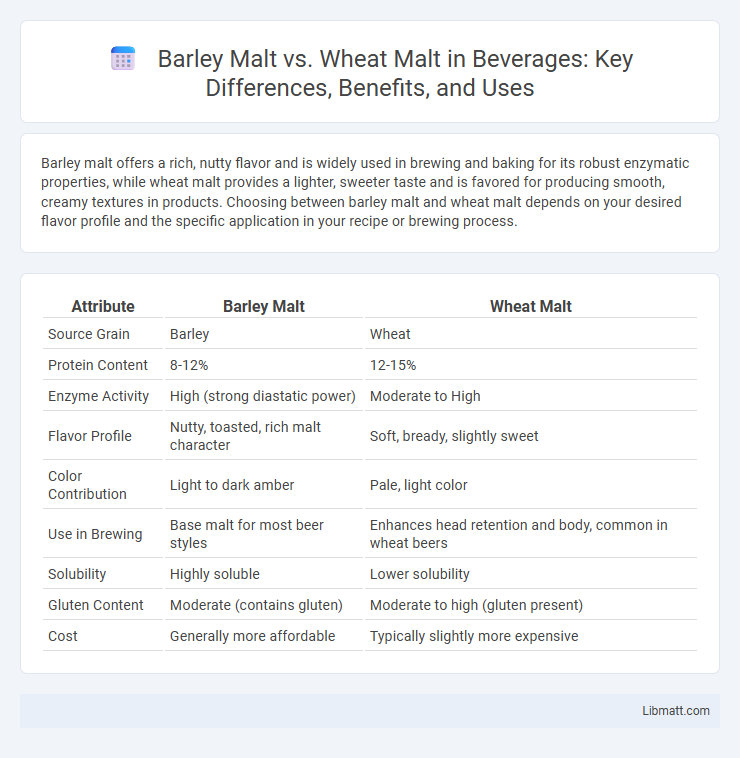 Barley Malt vs. Wheat Malt in Beverages: Key Differences, Benefits, and Uses

Barley malt offers a rich, nutty flavor and is widely used in brewing and baking for its robust enzymatic properties, while wheat malt provides a lighter, sweeter taste and is favored for producing smooth, creamy textures in products. Choosing between barley malt and wheat malt depends on your desired flavor profile and the specific application in your recipe or brewing process.

| Attribute | Barley Malt | Wheat Malt |
|---|---|---|
| Source Grain | Barley | Wheat |
| Protein Content | 8-12% | 12-15% |
| Enzyme Activity | High (strong diastatic power) | Moderate to High |
| Flavor Profile | Nutty, toasted, rich malt character | Soft, bready, slightly sweet |
| Color Contribution | Light to dark amber | Pale, light color |
| Use in Brewing | Base malt for most beer styles | Enhances head retention and body, common in wheat beers |
| Solubility | Highly soluble | Lower solubility |
| Gluten Content | Moderate (contains gluten) | Moderate to high (gluten present) |
| Cost | Generally more affordable | Typically slightly more expensive |

Libmatt.com