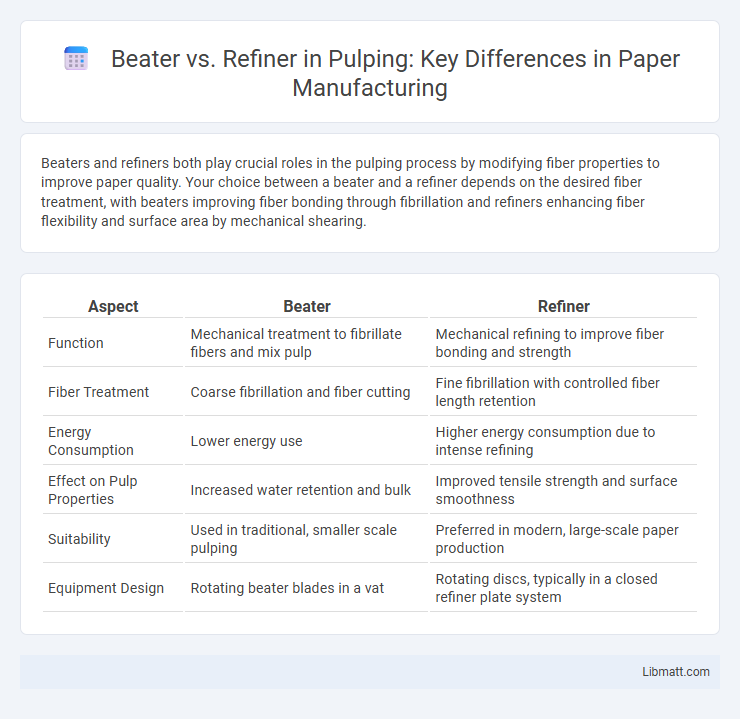 Beater vs. Refiner in Pulping: Key Differences in Paper Manufacturing

Beaters and refiners both play crucial roles in the pulping process by modifying fiber properties to improve paper quality. Your choice between a beater and a refiner depends on the desired fiber treatment, with beaters improving fiber bonding through fibrillation and refiners enhancing fiber flexibility and surface area by mechanical shearing.

| Aspect | Beater | Refiner |
|---|---|---|
| Function | Mechanical treatment to fibrillate fibers and mix pulp | Mechanical refining to improve fiber bonding and strength |
| Fiber Treatment | Coarse fibrillation and fiber cutting | Fine fibrillation with controlled fiber length retention |
| Energy Consumption | Lower energy use | Higher energy consumption due to intense refining |
| Effect on Pulp Properties | Increased water retention and bulk | Improved tensile strength and surface smoothness |
| Suitability | Used in traditional, smaller scale pulping | Preferred in modern, large-scale paper production |
| Equipment Design | Rotating beater blades in a vat | Rotating discs, typically in a closed refiner plate system |

Libmatt.com