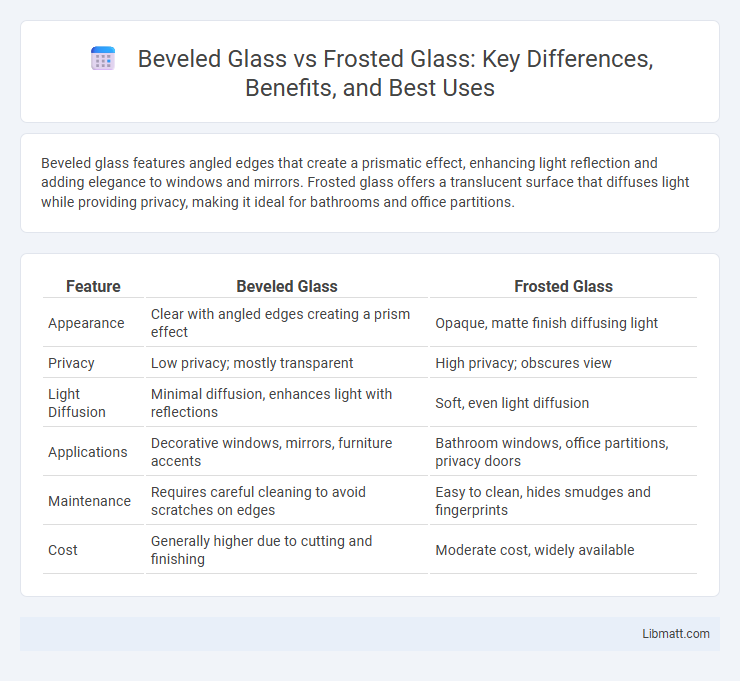 Beveled Glass vs Frosted Glass: Key Differences, Benefits, and Best Uses

Beveled glass features angled edges that create a prismatic effect, enhancing light reflection and adding elegance to windows and mirrors. Frosted glass offers a translucent surface that diffuses light while providing privacy, making it ideal for bathrooms and office partitions.

| Feature | Beveled Glass | Frosted Glass |
|---|---|---|
| Appearance | Clear with angled edges creating a prism effect | Opaque, matte finish diffusing light |
| Privacy | Low privacy; mostly transparent | High privacy; obscures view |
| Light Diffusion | Minimal diffusion, enhances light with reflections | Soft, even light diffusion |
| Applications | Decorative windows, mirrors, furniture accents | Bathroom windows, office partitions, privacy doors |
| Maintenance | Requires careful cleaning to avoid scratches on edges | Easy to clean, hides smudges and fingerprints |
| Cost | Generally higher due to cutting and finishing | Moderate cost, widely available |

Libmatt.com