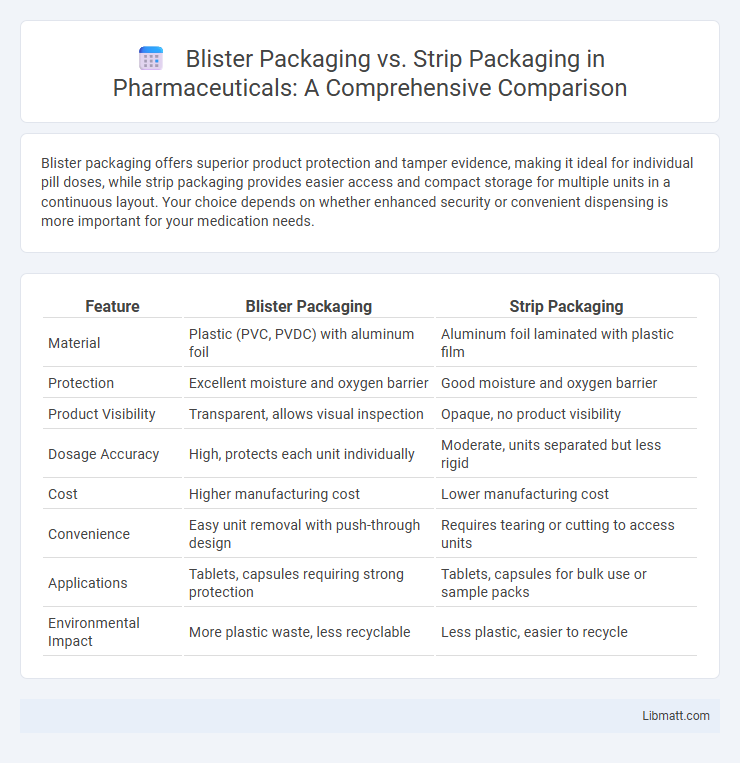 Blister Packaging vs. Strip Packaging in Pharmaceuticals: A Comprehensive Comparison

Blister packaging offers superior product protection and tamper evidence, making it ideal for individual pill doses, while strip packaging provides easier access and compact storage for multiple units in a continuous layout. Your choice depends on whether enhanced security or convenient dispensing is more important for your medication needs.

| Feature | Blister Packaging | Strip Packaging |
|---|---|---|
| Material | Plastic (PVC, PVDC) with aluminum foil | Aluminum foil laminated with plastic film |
| Protection | Excellent moisture and oxygen barrier | Good moisture and oxygen barrier |
| Product Visibility | Transparent, allows visual inspection | Opaque, no product visibility |
| Dosage Accuracy | High, protects each unit individually | Moderate, units separated but less rigid |
| Cost | Higher manufacturing cost | Lower manufacturing cost |
| Convenience | Easy unit removal with push-through design | Requires tearing or cutting to access units |
| Applications | Tablets, capsules requiring strong protection | Tablets, capsules for bulk use or sample packs |
| Environmental Impact | More plastic waste, less recyclable | Less plastic, easier to recycle |

Libmatt.com