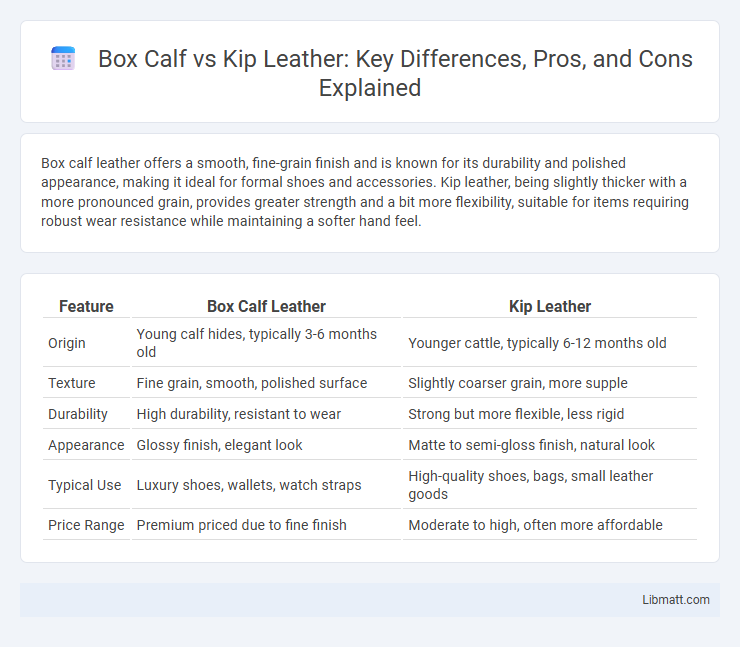 Box Calf vs Kip Leather: Key Differences, Pros, and Cons Explained

Box calf leather offers a smooth, fine-grain finish and is known for its durability and polished appearance, making it ideal for formal shoes and accessories. Kip leather, being slightly thicker with a more pronounced grain, provides greater strength and a bit more flexibility, suitable for items requiring robust wear resistance while maintaining a softer hand feel.

| Feature | Box Calf Leather | Kip Leather |
|---|---|---|
| Origin | Young calf hides, typically 3-6 months old | Younger cattle, typically 6-12 months old |
| Texture | Fine grain, smooth, polished surface | Slightly coarser grain, more supple |
| Durability | High durability, resistant to wear | Strong but more flexible, less rigid |
| Appearance | Glossy finish, elegant look | Matte to semi-gloss finish, natural look |
| Typical Use | Luxury shoes, wallets, watch straps | High-quality shoes, bags, small leather goods |
| Price Range | Premium priced due to fine finish | Moderate to high, often more affordable |

Libmatt.com