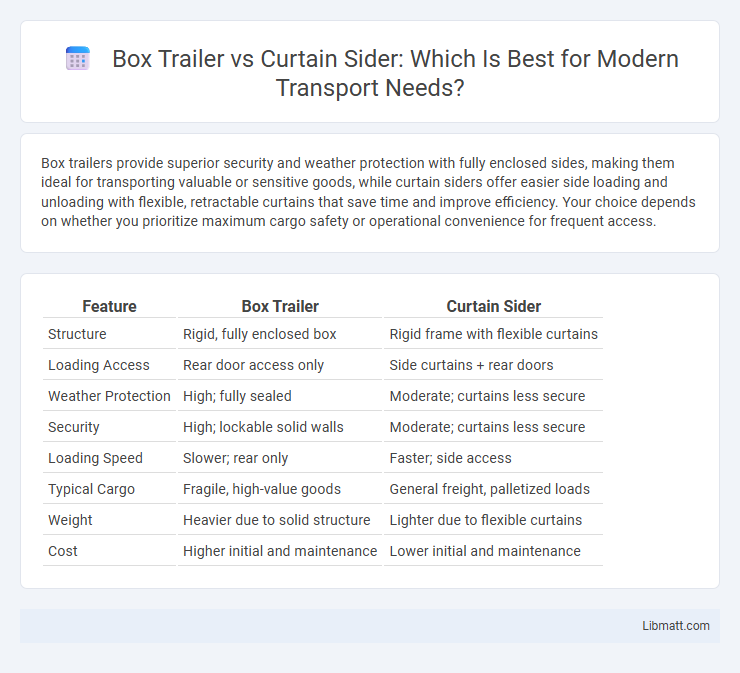 Box Trailer vs Curtain Sider: Which Is Best for Modern Transport Needs?

Box trailers provide superior security and weather protection with fully enclosed sides, making them ideal for transporting valuable or sensitive goods, while curtain siders offer easier side loading and unloading with flexible, retractable curtains that save time and improve efficiency. Your choice depends on whether you prioritize maximum cargo safety or operational convenience for frequent access.

| Feature | Box Trailer | Curtain Sider |
|---|---|---|
| Structure | Rigid, fully enclosed box | Rigid frame with flexible curtains |
| Loading Access | Rear door access only | Side curtains + rear doors |
| Weather Protection | High; fully sealed | Moderate; curtains less secure |
| Security | High; lockable solid walls | Moderate; curtains less secure |
| Loading Speed | Slower; rear only | Faster; side access |
| Typical Cargo | Fragile, high-value goods | General freight, palletized loads |
| Weight | Heavier due to solid structure | Lighter due to flexible curtains |
| Cost | Higher initial and maintenance | Lower initial and maintenance |

Libmatt.com