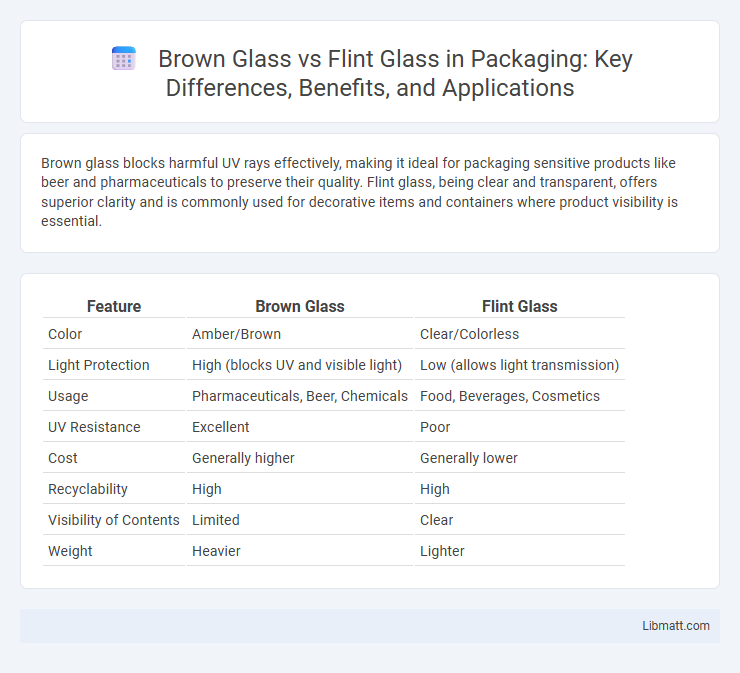 Brown Glass vs Flint Glass in Packaging: Key Differences, Benefits, and Applications

Brown glass blocks harmful UV rays effectively, making it ideal for packaging sensitive products like beer and pharmaceuticals to preserve their quality. Flint glass, being clear and transparent, offers superior clarity and is commonly used for decorative items and containers where product visibility is essential.

| Feature | Brown Glass | Flint Glass |
|---|---|---|
| Color | Amber/Brown | Clear/Colorless |
| Light Protection | High (blocks UV and visible light) | Low (allows light transmission) |
| Usage | Pharmaceuticals, Beer, Chemicals | Food, Beverages, Cosmetics |
| UV Resistance | Excellent | Poor |
| Cost | Generally higher | Generally lower |
| Recyclability | High | High |
| Visibility of Contents | Limited | Clear |
| Weight | Heavier | Lighter |

Libmatt.com