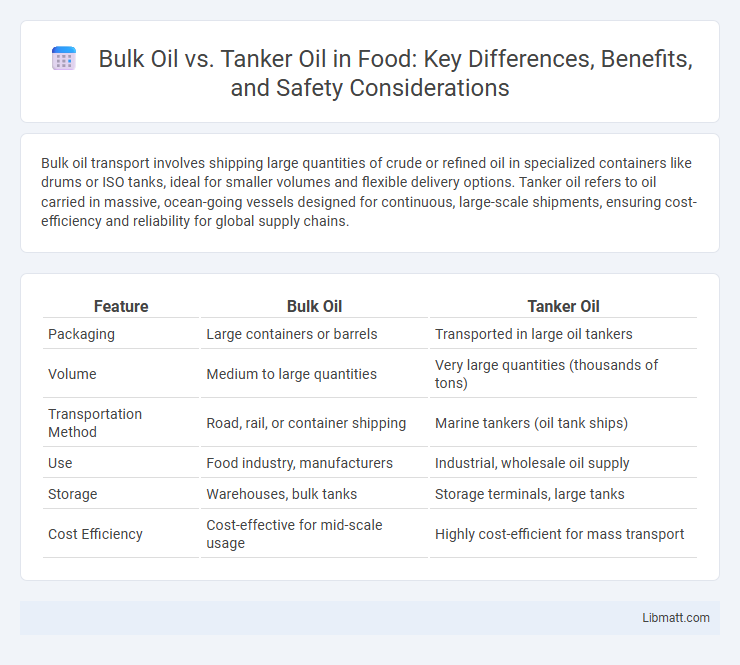 Bulk Oil vs. Tanker Oil in Food: Key Differences, Benefits, and Safety Considerations

Bulk oil transport involves shipping large quantities of crude or refined oil in specialized containers like drums or ISO tanks, ideal for smaller volumes and flexible delivery options. Tanker oil refers to oil carried in massive, ocean-going vessels designed for continuous, large-scale shipments, ensuring cost-efficiency and reliability for global supply chains.

| Feature | Bulk Oil | Tanker Oil |
|---|---|---|
| Packaging | Large containers or barrels | Transported in large oil tankers |
| Volume | Medium to large quantities | Very large quantities (thousands of tons) |
| Transportation Method | Road, rail, or container shipping | Marine tankers (oil tank ships) |
| Use | Food industry, manufacturers | Industrial, wholesale oil supply |
| Storage | Warehouses, bulk tanks | Storage terminals, large tanks |
| Cost Efficiency | Cost-effective for mid-scale usage | Highly cost-efficient for mass transport |

Libmatt.com