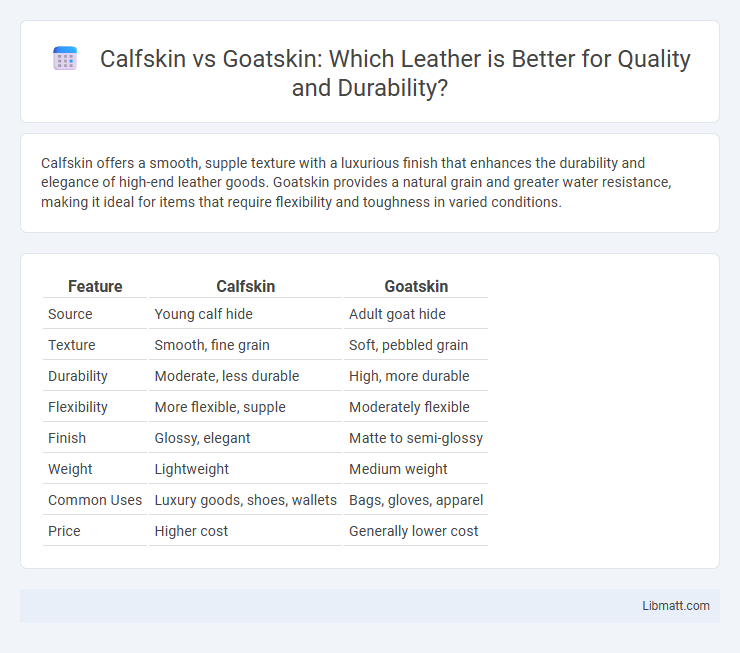 Calfskin vs Goatskin: Which Leather is Better for Quality and Durability?

Calfskin offers a smooth, supple texture with a luxurious finish that enhances the durability and elegance of high-end leather goods. Goatskin provides a natural grain and greater water resistance, making it ideal for items that require flexibility and toughness in varied conditions.

| Feature | Calfskin | Goatskin |
|---|---|---|
| Source | Young calf hide | Adult goat hide |
| Texture | Smooth, fine grain | Soft, pebbled grain |
| Durability | Moderate, less durable | High, more durable |
| Flexibility | More flexible, supple | Moderately flexible |
| Finish | Glossy, elegant | Matte to semi-glossy |
| Weight | Lightweight | Medium weight |
| Common Uses | Luxury goods, shoes, wallets | Bags, gloves, apparel |
| Price | Higher cost | Generally lower cost |

Libmatt.com