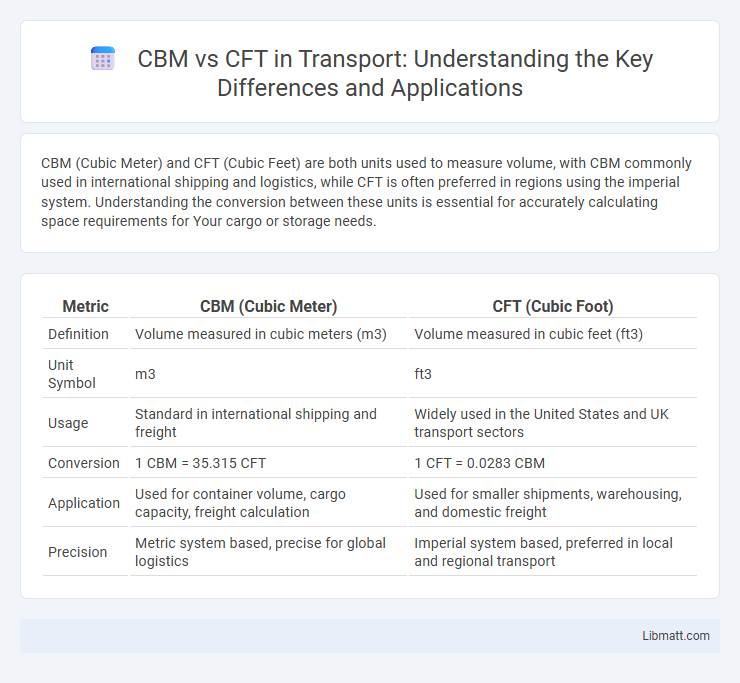 CBM vs CFT in Transport: Understanding the Key Differences and Applications

CBM (Cubic Meter) and CFT (Cubic Feet) are both units used to measure volume, with CBM commonly used in international shipping and logistics, while CFT is often preferred in regions using the imperial system. Understanding the conversion between these units is essential for accurately calculating space requirements for Your cargo or storage needs.

| Metric | CBM (Cubic Meter) | CFT (Cubic Foot) |
|---|---|---|
| Definition | Volume measured in cubic meters (m3) | Volume measured in cubic feet (ft3) |
| Unit Symbol | m3 | ft3 |
| Usage | Standard in international shipping and freight | Widely used in the United States and UK transport sectors |
| Conversion | 1 CBM = 35.315 CFT | 1 CFT = 0.0283 CBM |
| Application | Used for container volume, cargo capacity, freight calculation | Used for smaller shipments, warehousing, and domestic freight |
| Precision | Metric system based, precise for global logistics | Imperial system based, preferred in local and regional transport |

Libmatt.com