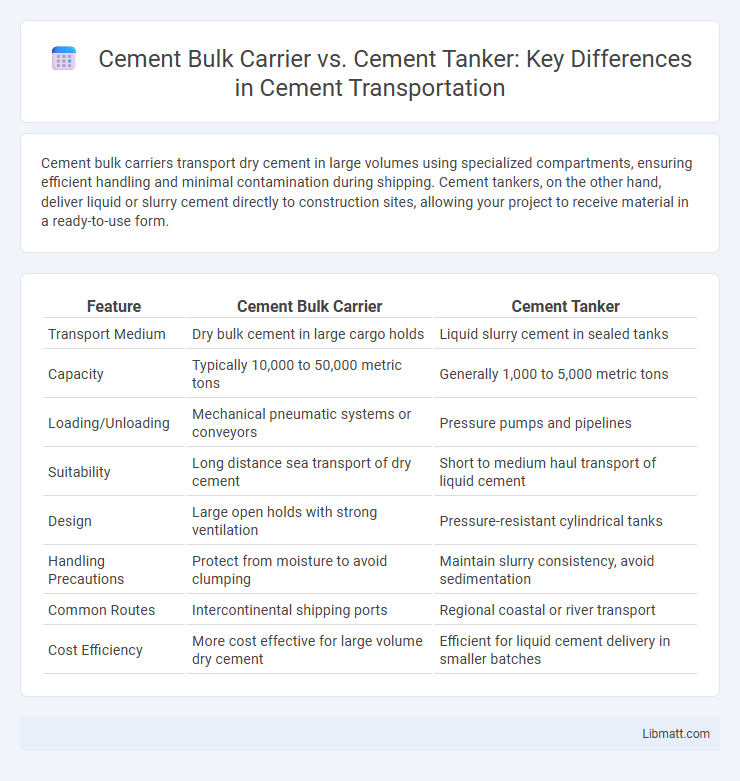 Cement Bulk Carrier vs. Cement Tanker: Key Differences in Cement Transportation

Cement bulk carriers transport dry cement in large volumes using specialized compartments, ensuring efficient handling and minimal contamination during shipping. Cement tankers, on the other hand, deliver liquid or slurry cement directly to construction sites, allowing your project to receive material in a ready-to-use form.

| Feature | Cement Bulk Carrier | Cement Tanker |
|---|---|---|
| Transport Medium | Dry bulk cement in large cargo holds | Liquid slurry cement in sealed tanks |
| Capacity | Typically 10,000 to 50,000 metric tons | Generally 1,000 to 5,000 metric tons |
| Loading/Unloading | Mechanical pneumatic systems or conveyors | Pressure pumps and pipelines |
| Suitability | Long distance sea transport of dry cement | Short to medium haul transport of liquid cement |
| Design | Large open holds with strong ventilation | Pressure-resistant cylindrical tanks |
| Handling Precautions | Protect from moisture to avoid clumping | Maintain slurry consistency, avoid sedimentation |
| Common Routes | Intercontinental shipping ports | Regional coastal or river transport |
| Cost Efficiency | More cost effective for large volume dry cement | Efficient for liquid cement delivery in smaller batches |

Libmatt.com