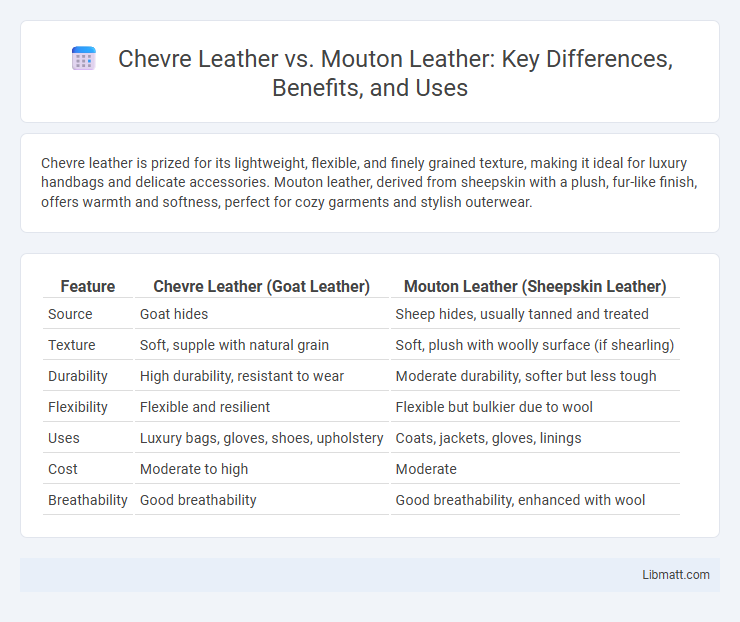 Chevre Leather vs. Mouton Leather: Key Differences, Benefits, and Uses

Chevre leather is prized for its lightweight, flexible, and finely grained texture, making it ideal for luxury handbags and delicate accessories. Mouton leather, derived from sheepskin with a plush, fur-like finish, offers warmth and softness, perfect for cozy garments and stylish outerwear.

| Feature | Chevre Leather (Goat Leather) | Mouton Leather (Sheepskin Leather) |
|---|---|---|
| Source | Goat hides | Sheep hides, usually tanned and treated |
| Texture | Soft, supple with natural grain | Soft, plush with woolly surface (if shearling) |
| Durability | High durability, resistant to wear | Moderate durability, softer but less tough |
| Flexibility | Flexible and resilient | Flexible but bulkier due to wool |
| Uses | Luxury bags, gloves, shoes, upholstery | Coats, jackets, gloves, linings |
| Cost | Moderate to high | Moderate |
| Breathability | Good breathability | Good breathability, enhanced with wool |

Libmatt.com