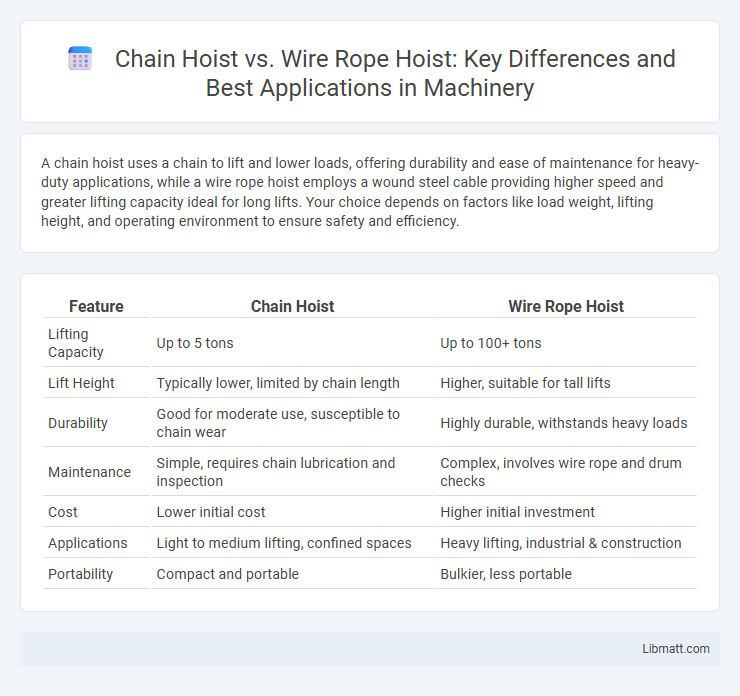 Chain Hoist vs. Wire Rope Hoist: Key Differences and Best Applications in Machinery

A chain hoist uses a chain to lift and lower loads, offering durability and ease of maintenance for heavy-duty applications, while a wire rope hoist employs a wound steel cable providing higher speed and greater lifting capacity ideal for long lifts. Your choice depends on factors like load weight, lifting height, and operating environment to ensure safety and efficiency.

| Feature | Chain Hoist | Wire Rope Hoist |
|---|---|---|
| Lifting Capacity | Up to 5 tons | Up to 100+ tons |
| Lift Height | Typically lower, limited by chain length | Higher, suitable for tall lifts |
| Durability | Good for moderate use, susceptible to chain wear | Highly durable, withstands heavy loads |
| Maintenance | Simple, requires chain lubrication and inspection | Complex, involves wire rope and drum checks |
| Cost | Lower initial cost | Higher initial investment |
| Applications | Light to medium lifting, confined spaces | Heavy lifting, industrial & construction |
| Portability | Compact and portable | Bulkier, less portable |

Libmatt.com