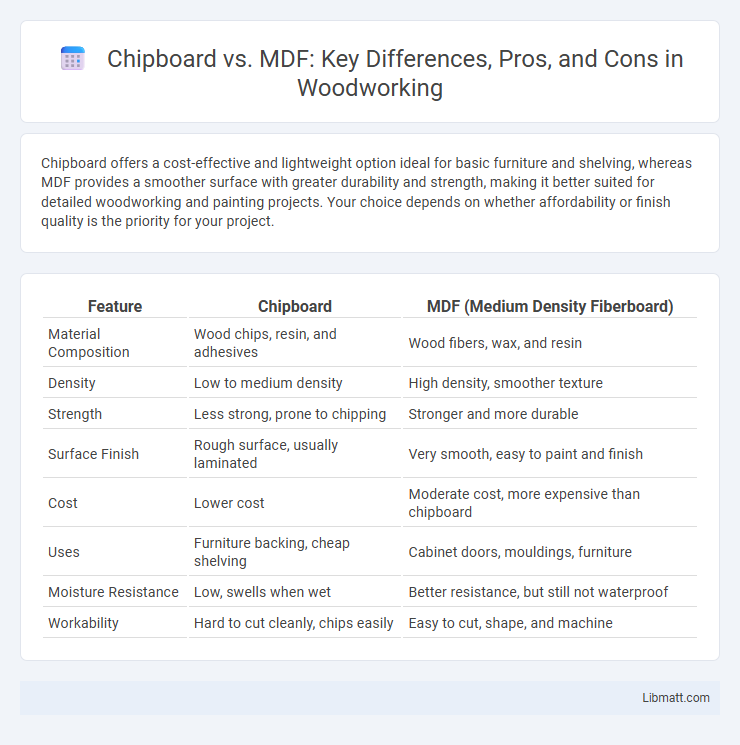 Chipboard vs. MDF: Key Differences, Pros, and Cons in Woodworking

Chipboard offers a cost-effective and lightweight option ideal for basic furniture and shelving, whereas MDF provides a smoother surface with greater durability and strength, making it better suited for detailed woodworking and painting projects. Your choice depends on whether affordability or finish quality is the priority for your project.

| Feature | Chipboard | MDF (Medium Density Fiberboard) |
|---|---|---|
| Material Composition | Wood chips, resin, and adhesives | Wood fibers, wax, and resin |
| Density | Low to medium density | High density, smoother texture |
| Strength | Less strong, prone to chipping | Stronger and more durable |
| Surface Finish | Rough surface, usually laminated | Very smooth, easy to paint and finish |
| Cost | Lower cost | Moderate cost, more expensive than chipboard |
| Uses | Furniture backing, cheap shelving | Cabinet doors, mouldings, furniture |
| Moisture Resistance | Low, swells when wet | Better resistance, but still not waterproof |
| Workability | Hard to cut cleanly, chips easily | Easy to cut, shape, and machine |

Libmatt.com