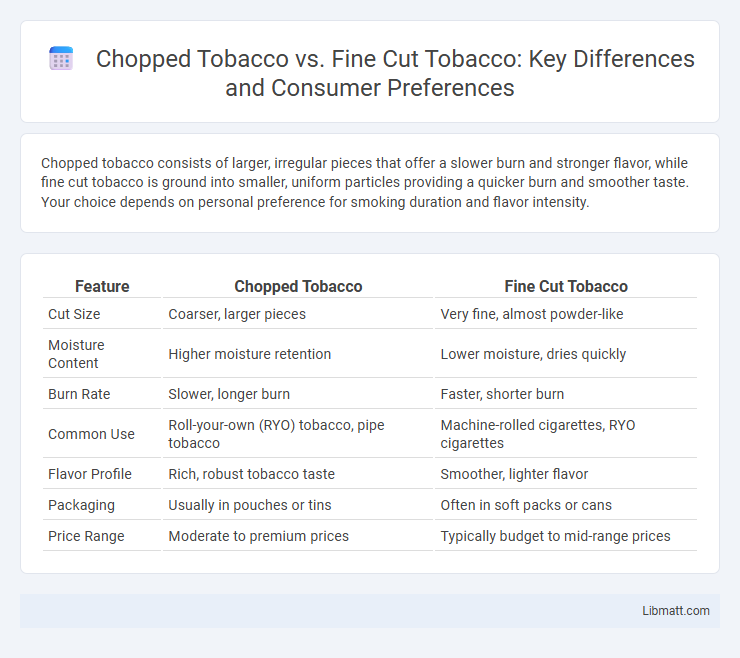 Chopped Tobacco vs. Fine Cut Tobacco: Key Differences and Consumer Preferences

Chopped tobacco consists of larger, irregular pieces that offer a slower burn and stronger flavor, while fine cut tobacco is ground into smaller, uniform particles providing a quicker burn and smoother taste. Your choice depends on personal preference for smoking duration and flavor intensity.

| Feature | Chopped Tobacco | Fine Cut Tobacco |
|---|---|---|
| Cut Size | Coarser, larger pieces | Very fine, almost powder-like |
| Moisture Content | Higher moisture retention | Lower moisture, dries quickly |
| Burn Rate | Slower, longer burn | Faster, shorter burn |
| Common Use | Roll-your-own (RYO) tobacco, pipe tobacco | Machine-rolled cigarettes, RYO cigarettes |
| Flavor Profile | Rich, robust tobacco taste | Smoother, lighter flavor |
| Packaging | Usually in pouches or tins | Often in soft packs or cans |
| Price Range | Moderate to premium prices | Typically budget to mid-range prices |

Libmatt.com