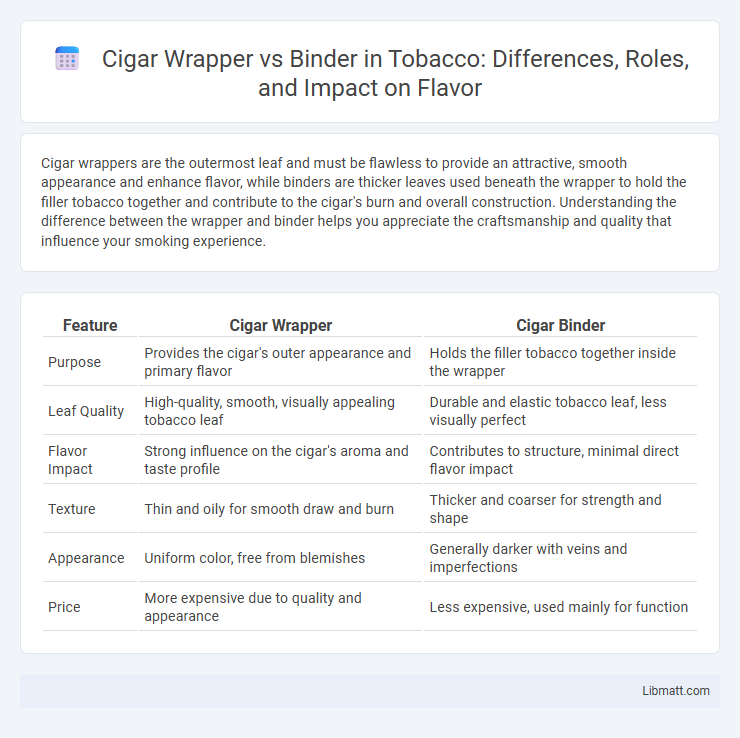 Cigar Wrapper vs Binder in Tobacco: Differences, Roles, and Impact on Flavor

Cigar wrappers are the outermost leaf and must be flawless to provide an attractive, smooth appearance and enhance flavor, while binders are thicker leaves used beneath the wrapper to hold the filler tobacco together and contribute to the cigar's burn and overall construction. Understanding the difference between the wrapper and binder helps you appreciate the craftsmanship and quality that influence your smoking experience.

| Feature | Cigar Wrapper | Cigar Binder |
|---|---|---|
| Purpose | Provides the cigar's outer appearance and primary flavor | Holds the filler tobacco together inside the wrapper |
| Leaf Quality | High-quality, smooth, visually appealing tobacco leaf | Durable and elastic tobacco leaf, less visually perfect |
| Flavor Impact | Strong influence on the cigar's aroma and taste profile | Contributes to structure, minimal direct flavor impact |
| Texture | Thin and oily for smooth draw and burn | Thicker and coarser for strength and shape |
| Appearance | Uniform color, free from blemishes | Generally darker with veins and imperfections |
| Price | More expensive due to quality and appearance | Less expensive, used mainly for function |

Libmatt.com