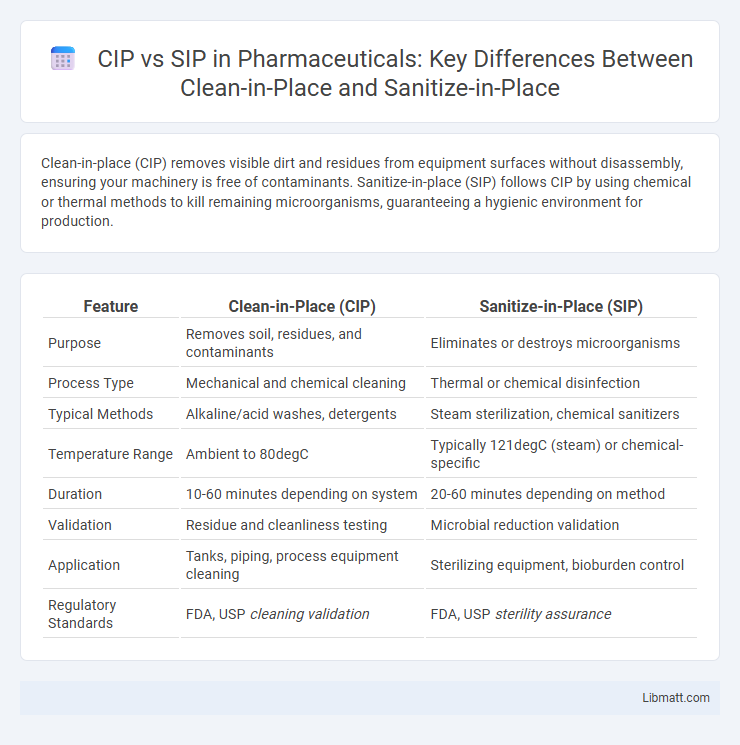 CIP vs SIP in Pharmaceuticals: Key Differences Between Clean-in-Place and Sanitize-in-Place

Clean-in-place (CIP) removes visible dirt and residues from equipment surfaces without disassembly, ensuring your machinery is free of contaminants. Sanitize-in-place (SIP) follows CIP by using chemical or thermal methods to kill remaining microorganisms, guaranteeing a hygienic environment for production.

| Feature | Clean-in-Place (CIP) | Sanitize-in-Place (SIP) |
|---|---|---|
| Purpose | Removes soil, residues, and contaminants | Eliminates or destroys microorganisms |
| Process Type | Mechanical and chemical cleaning | Thermal or chemical disinfection |
| Typical Methods | Alkaline/acid washes, detergents | Steam sterilization, chemical sanitizers |
| Temperature Range | Ambient to 80degC | Typically 121degC (steam) or chemical-specific |
| Duration | 10-60 minutes depending on system | 20-60 minutes depending on method |
| Validation | Residue and cleanliness testing | Microbial reduction validation |
| Application | Tanks, piping, process equipment cleaning | Sterilizing equipment, bioburden control |
| Regulatory Standards | FDA, USP cleaning validation | FDA, USP sterility assurance |

Libmatt.com