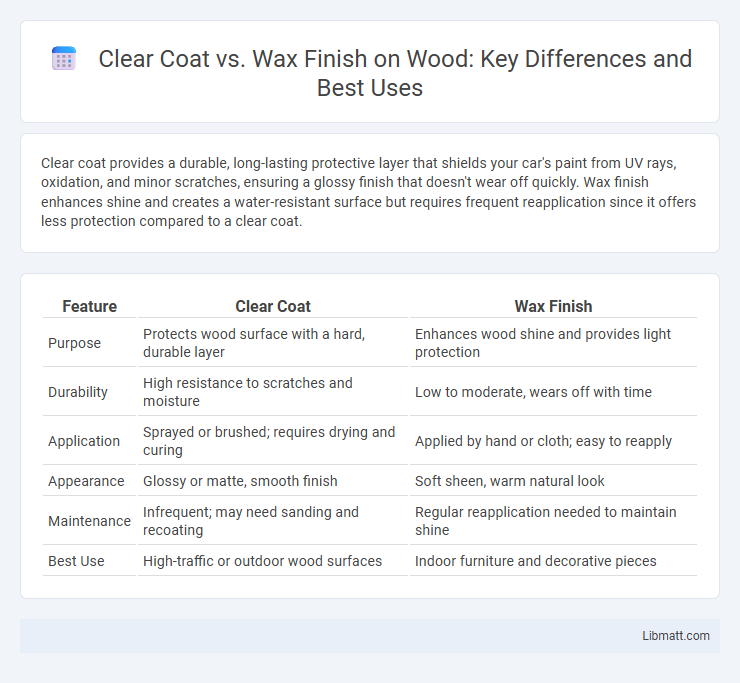 Clear Coat vs. Wax Finish on Wood: Key Differences and Best Uses

Clear coat provides a durable, long-lasting protective layer that shields your car's paint from UV rays, oxidation, and minor scratches, ensuring a glossy finish that doesn't wear off quickly. Wax finish enhances shine and creates a water-resistant surface but requires frequent reapplication since it offers less protection compared to a clear coat.

| Feature | Clear Coat | Wax Finish |
|---|---|---|
| Purpose | Protects wood surface with a hard, durable layer | Enhances wood shine and provides light protection |
| Durability | High resistance to scratches and moisture | Low to moderate, wears off with time |
| Application | Sprayed or brushed; requires drying and curing | Applied by hand or cloth; easy to reapply |
| Appearance | Glossy or matte, smooth finish | Soft sheen, warm natural look |
| Maintenance | Infrequent; may need sanding and recoating | Regular reapplication needed to maintain shine |
| Best Use | High-traffic or outdoor wood surfaces | Indoor furniture and decorative pieces |

Libmatt.com