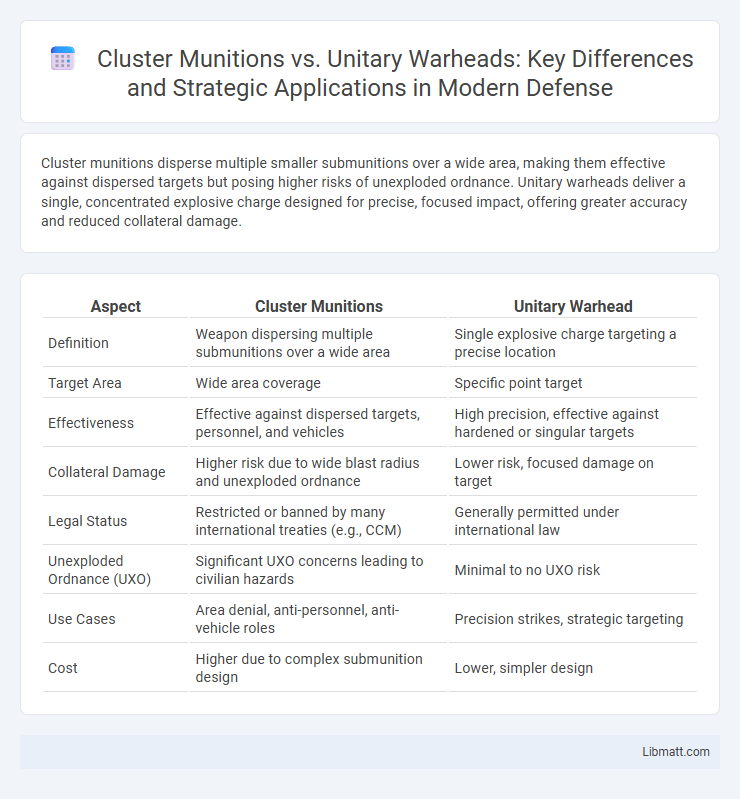 Cluster Munitions vs. Unitary Warheads: Key Differences and Strategic Applications in Modern Defense

Cluster munitions disperse multiple smaller submunitions over a wide area, making them effective against dispersed targets but posing higher risks of unexploded ordnance. Unitary warheads deliver a single, concentrated explosive charge designed for precise, focused impact, offering greater accuracy and reduced collateral damage.

| Aspect | Cluster Munitions | Unitary Warhead |
|---|---|---|
| Definition | Weapon dispersing multiple submunitions over a wide area | Single explosive charge targeting a precise location |
| Target Area | Wide area coverage | Specific point target |
| Effectiveness | Effective against dispersed targets, personnel, and vehicles | High precision, effective against hardened or singular targets |
| Collateral Damage | Higher risk due to wide blast radius and unexploded ordnance | Lower risk, focused damage on target |
| Legal Status | Restricted or banned by many international treaties (e.g., CCM) | Generally permitted under international law |
| Unexploded Ordnance (UXO) | Significant UXO concerns leading to civilian hazards | Minimal to no UXO risk |
| Use Cases | Area denial, anti-personnel, anti-vehicle roles | Precision strikes, strategic targeting |
| Cost | Higher due to complex submunition design | Lower, simpler design |

Libmatt.com