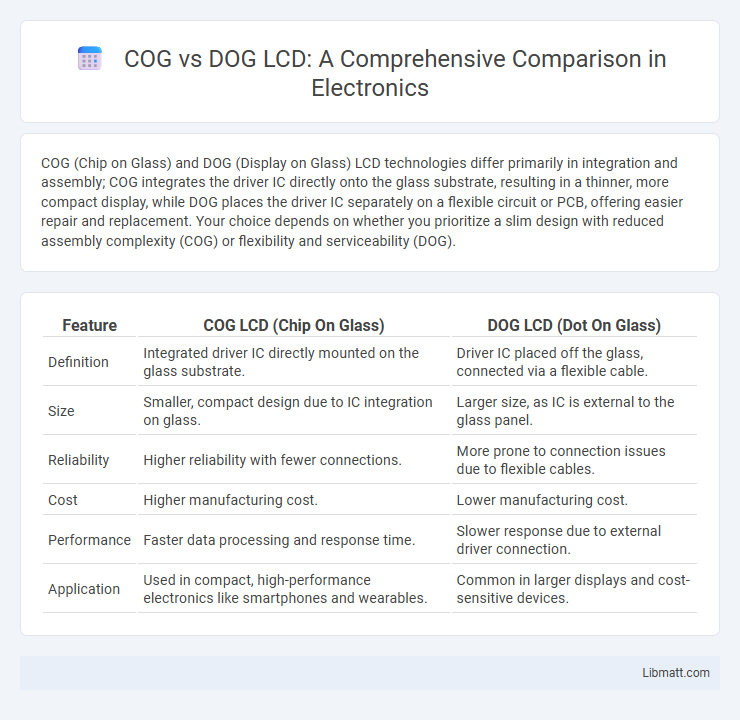 COG vs DOG LCD: A Comprehensive Comparison in Electronics

COG (Chip on Glass) and DOG (Display on Glass) LCD technologies differ primarily in integration and assembly; COG integrates the driver IC directly onto the glass substrate, resulting in a thinner, more compact display, while DOG places the driver IC separately on a flexible circuit or PCB, offering easier repair and replacement. Your choice depends on whether you prioritize a slim design with reduced assembly complexity (COG) or flexibility and serviceability (DOG).

| Feature | COG LCD (Chip On Glass) | DOG LCD (Dot On Glass) |
|---|---|---|
| Definition | Integrated driver IC directly mounted on the glass substrate. | Driver IC placed off the glass, connected via a flexible cable. |
| Size | Smaller, compact design due to IC integration on glass. | Larger size, as IC is external to the glass panel. |
| Reliability | Higher reliability with fewer connections. | More prone to connection issues due to flexible cables. |
| Cost | Higher manufacturing cost. | Lower manufacturing cost. |
| Performance | Faster data processing and response time. | Slower response due to external driver connection. |
| Application | Used in compact, high-performance electronics like smartphones and wearables. | Common in larger displays and cost-sensitive devices. |

Libmatt.com