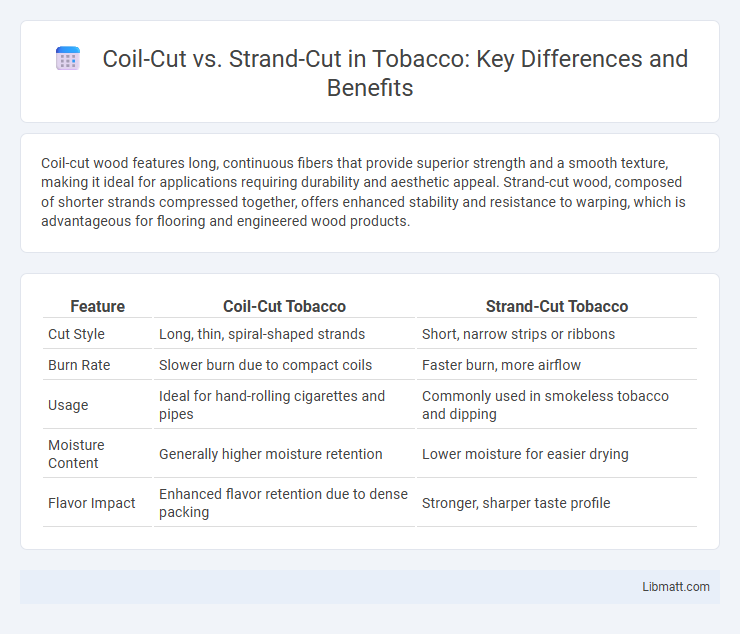 Coil-Cut vs. Strand-Cut in Tobacco: Key Differences and Benefits

Coil-cut wood features long, continuous fibers that provide superior strength and a smooth texture, making it ideal for applications requiring durability and aesthetic appeal. Strand-cut wood, composed of shorter strands compressed together, offers enhanced stability and resistance to warping, which is advantageous for flooring and engineered wood products.

| Feature | Coil-Cut Tobacco | Strand-Cut Tobacco |
|---|---|---|
| Cut Style | Long, thin, spiral-shaped strands | Short, narrow strips or ribbons |
| Burn Rate | Slower burn due to compact coils | Faster burn, more airflow |
| Usage | Ideal for hand-rolling cigarettes and pipes | Commonly used in smokeless tobacco and dipping |
| Moisture Content | Generally higher moisture retention | Lower moisture for easier drying |
| Flavor Impact | Enhanced flavor retention due to dense packing | Stronger, sharper taste profile |

Libmatt.com