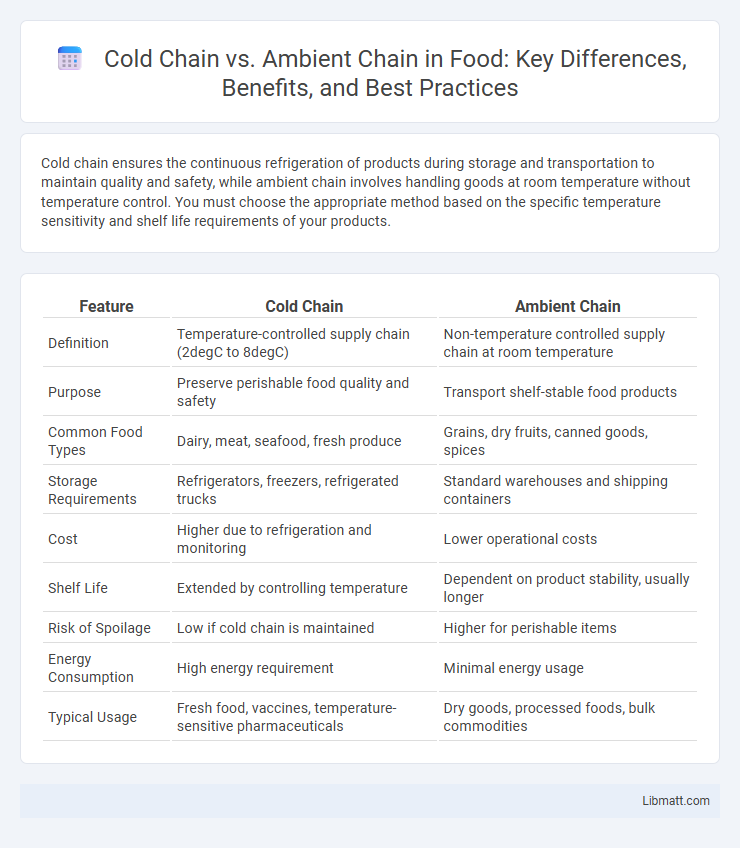 Cold Chain vs. Ambient Chain in Food: Key Differences, Benefits, and Best Practices

Cold chain ensures the continuous refrigeration of products during storage and transportation to maintain quality and safety, while ambient chain involves handling goods at room temperature without temperature control. You must choose the appropriate method based on the specific temperature sensitivity and shelf life requirements of your products.

| Feature | Cold Chain | Ambient Chain |
|---|---|---|
| Definition | Temperature-controlled supply chain (2degC to 8degC) | Non-temperature controlled supply chain at room temperature |
| Purpose | Preserve perishable food quality and safety | Transport shelf-stable food products |
| Common Food Types | Dairy, meat, seafood, fresh produce | Grains, dry fruits, canned goods, spices |
| Storage Requirements | Refrigerators, freezers, refrigerated trucks | Standard warehouses and shipping containers |
| Cost | Higher due to refrigeration and monitoring | Lower operational costs |
| Shelf Life | Extended by controlling temperature | Dependent on product stability, usually longer |
| Risk of Spoilage | Low if cold chain is maintained | Higher for perishable items |
| Energy Consumption | High energy requirement | Minimal energy usage |
| Typical Usage | Fresh food, vaccines, temperature-sensitive pharmaceuticals | Dry goods, processed foods, bulk commodities |

Libmatt.com