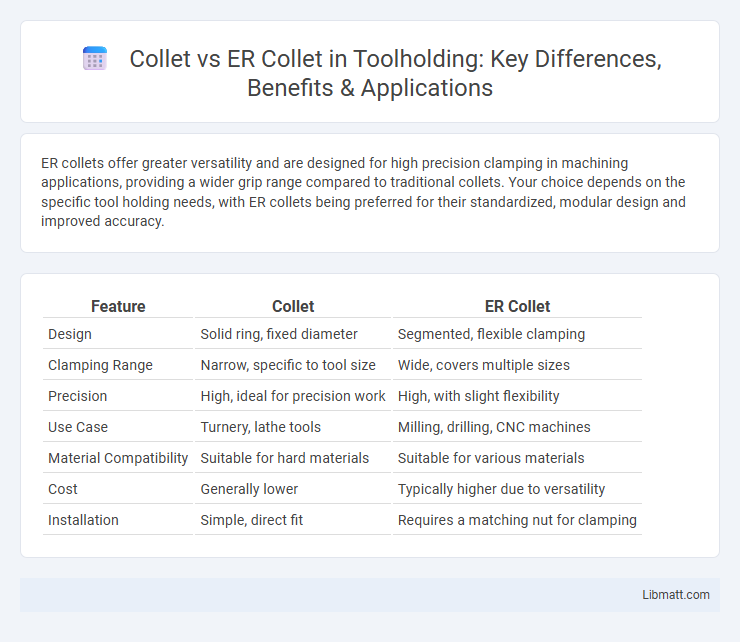 Collet vs ER Collet in Toolholding: Key Differences, Benefits & Applications

ER collets offer greater versatility and are designed for high precision clamping in machining applications, providing a wider grip range compared to traditional collets. Your choice depends on the specific tool holding needs, with ER collets being preferred for their standardized, modular design and improved accuracy.

| Feature | Collet | ER Collet |
|---|---|---|
| Design | Solid ring, fixed diameter | Segmented, flexible clamping |
| Clamping Range | Narrow, specific to tool size | Wide, covers multiple sizes |
| Precision | High, ideal for precision work | High, with slight flexibility |
| Use Case | Turnery, lathe tools | Milling, drilling, CNC machines |
| Material Compatibility | Suitable for hard materials | Suitable for various materials |
| Cost | Generally lower | Typically higher due to versatility |
| Installation | Simple, direct fit | Requires a matching nut for clamping |

Libmatt.com