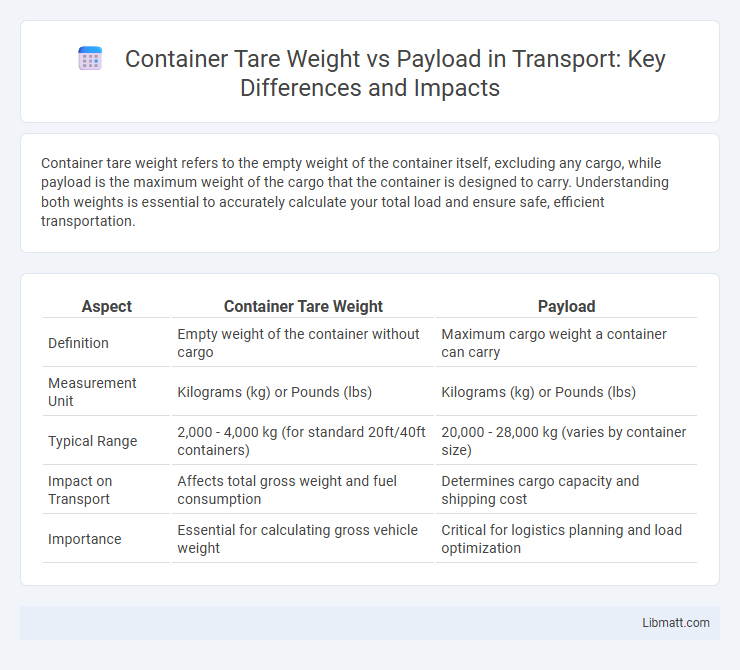 Container Tare Weight vs Payload in Transport: Key Differences and Impacts

Container tare weight refers to the empty weight of the container itself, excluding any cargo, while payload is the maximum weight of the cargo that the container is designed to carry. Understanding both weights is essential to accurately calculate your total load and ensure safe, efficient transportation.

| Aspect | Container Tare Weight | Payload |
|---|---|---|
| Definition | Empty weight of the container without cargo | Maximum cargo weight a container can carry |
| Measurement Unit | Kilograms (kg) or Pounds (lbs) | Kilograms (kg) or Pounds (lbs) |
| Typical Range | 2,000 - 4,000 kg (for standard 20ft/40ft containers) | 20,000 - 28,000 kg (varies by container size) |
| Impact on Transport | Affects total gross weight and fuel consumption | Determines cargo capacity and shipping cost |
| Importance | Essential for calculating gross vehicle weight | Critical for logistics planning and load optimization |

Libmatt.com