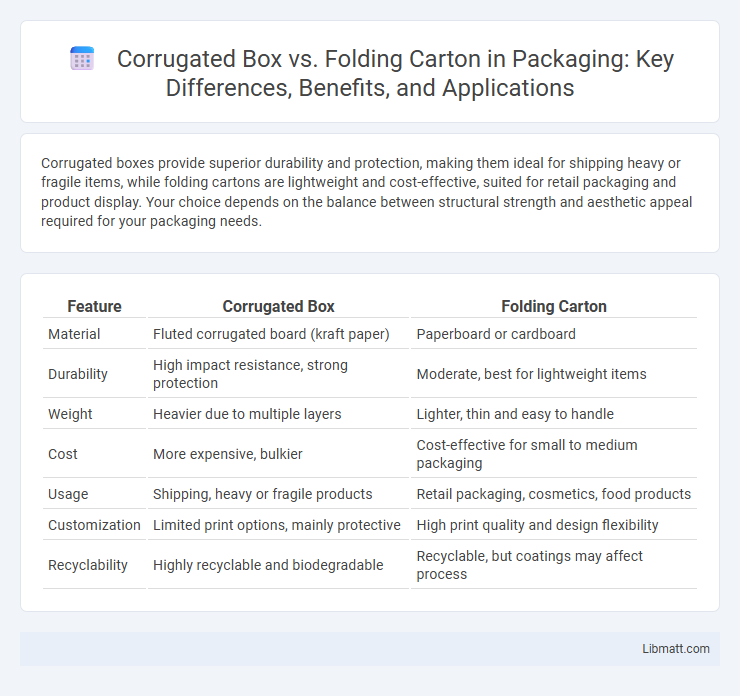 Corrugated Box vs. Folding Carton in Packaging: Key Differences, Benefits, and Applications

Corrugated boxes provide superior durability and protection, making them ideal for shipping heavy or fragile items, while folding cartons are lightweight and cost-effective, suited for retail packaging and product display. Your choice depends on the balance between structural strength and aesthetic appeal required for your packaging needs.

| Feature | Corrugated Box | Folding Carton |
|---|---|---|
| Material | Fluted corrugated board (kraft paper) | Paperboard or cardboard |
| Durability | High impact resistance, strong protection | Moderate, best for lightweight items |
| Weight | Heavier due to multiple layers | Lighter, thin and easy to handle |
| Cost | More expensive, bulkier | Cost-effective for small to medium packaging |
| Usage | Shipping, heavy or fragile products | Retail packaging, cosmetics, food products |
| Customization | Limited print options, mainly protective | High print quality and design flexibility |
| Recyclability | Highly recyclable and biodegradable | Recyclable, but coatings may affect process |

Libmatt.com