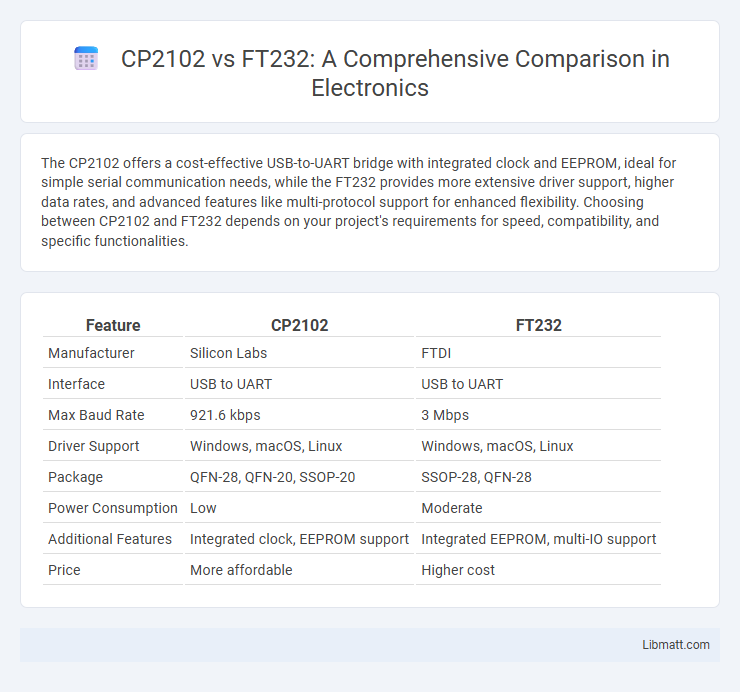 CP2102 vs FT232: A Comprehensive Comparison in Electronics

The CP2102 offers a cost-effective USB-to-UART bridge with integrated clock and EEPROM, ideal for simple serial communication needs, while the FT232 provides more extensive driver support, higher data rates, and advanced features like multi-protocol support for enhanced flexibility. Choosing between CP2102 and FT232 depends on your project's requirements for speed, compatibility, and specific functionalities.

| Feature | CP2102 | FT232 |
|---|---|---|
| Manufacturer | Silicon Labs | FTDI |
| Interface | USB to UART | USB to UART |
| Max Baud Rate | 921.6 kbps | 3 Mbps |
| Driver Support | Windows, macOS, Linux | Windows, macOS, Linux |
| Package | QFN-28, QFN-20, SSOP-20 | SSOP-28, QFN-28 |
| Power Consumption | Low | Moderate |
| Additional Features | Integrated clock, EEPROM support | Integrated EEPROM, multi-IO support |
| Price | More affordable | Higher cost |

Libmatt.com