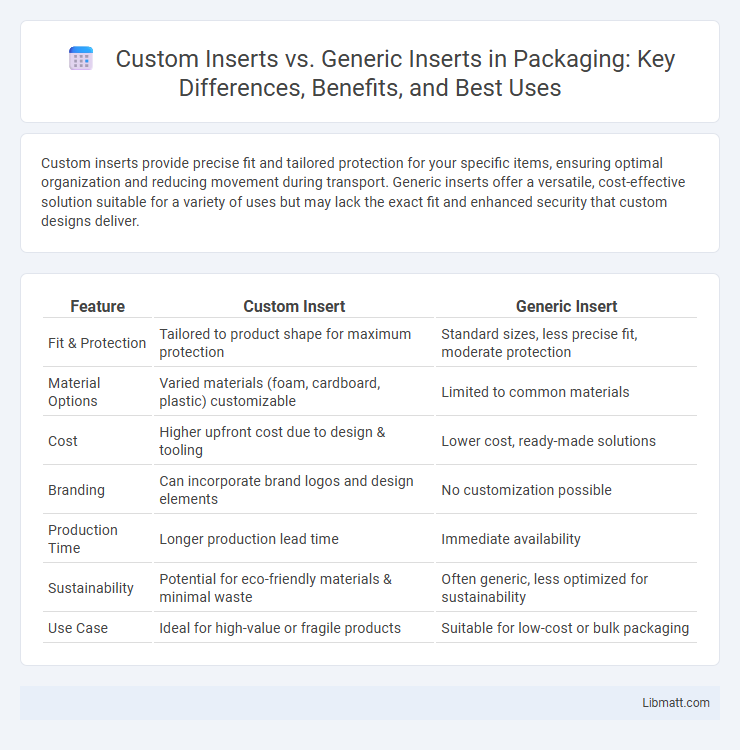 Custom Inserts vs. Generic Inserts in Packaging: Key Differences, Benefits, and Best Uses

Custom inserts provide precise fit and tailored protection for your specific items, ensuring optimal organization and reducing movement during transport. Generic inserts offer a versatile, cost-effective solution suitable for a variety of uses but may lack the exact fit and enhanced security that custom designs deliver.

| Feature | Custom Insert | Generic Insert |
|---|---|---|
| Fit & Protection | Tailored to product shape for maximum protection | Standard sizes, less precise fit, moderate protection |
| Material Options | Varied materials (foam, cardboard, plastic) customizable | Limited to common materials |
| Cost | Higher upfront cost due to design & tooling | Lower cost, ready-made solutions |
| Branding | Can incorporate brand logos and design elements | No customization possible |
| Production Time | Longer production lead time | Immediate availability |
| Sustainability | Potential for eco-friendly materials & minimal waste | Often generic, less optimized for sustainability |
| Use Case | Ideal for high-value or fragile products | Suitable for low-cost or bulk packaging |

Libmatt.com