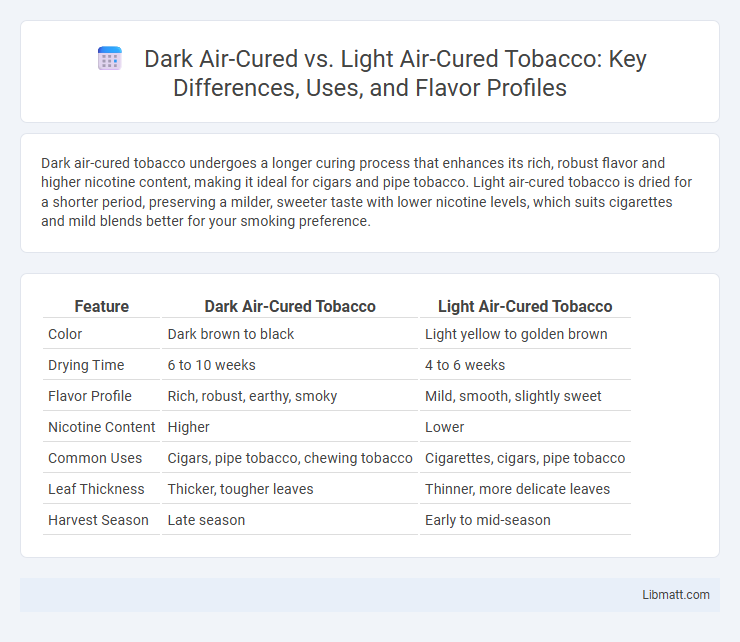 Dark Air-Cured vs. Light Air-Cured Tobacco: Key Differences, Uses, and Flavor Profiles

Dark air-cured tobacco undergoes a longer curing process that enhances its rich, robust flavor and higher nicotine content, making it ideal for cigars and pipe tobacco. Light air-cured tobacco is dried for a shorter period, preserving a milder, sweeter taste with lower nicotine levels, which suits cigarettes and mild blends better for your smoking preference.

| Feature | Dark Air-Cured Tobacco | Light Air-Cured Tobacco |
|---|---|---|
| Color | Dark brown to black | Light yellow to golden brown |
| Drying Time | 6 to 10 weeks | 4 to 6 weeks |
| Flavor Profile | Rich, robust, earthy, smoky | Mild, smooth, slightly sweet |
| Nicotine Content | Higher | Lower |
| Common Uses | Cigars, pipe tobacco, chewing tobacco | Cigarettes, cigars, pipe tobacco |
| Leaf Thickness | Thicker, tougher leaves | Thinner, more delicate leaves |
| Harvest Season | Late season | Early to mid-season |

Libmatt.com