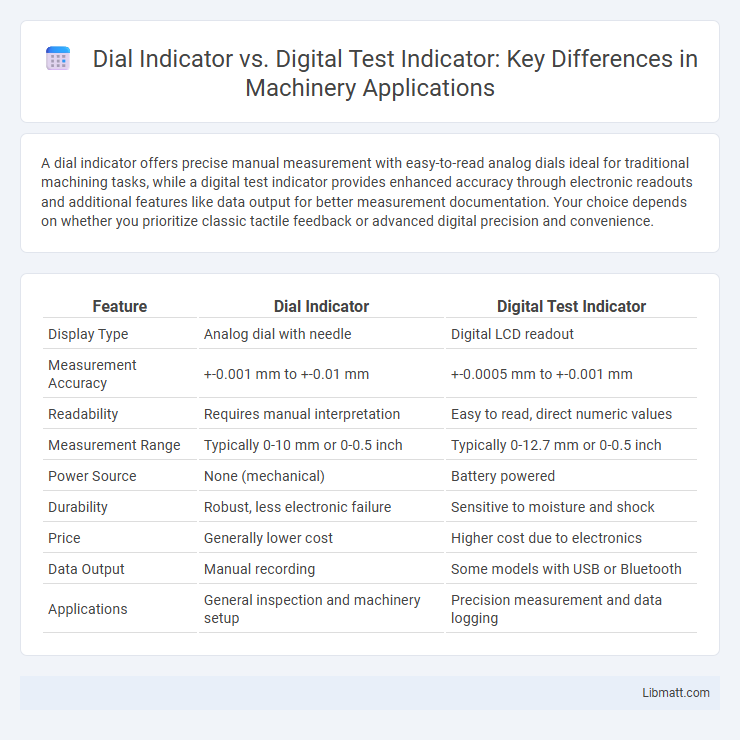 Dial Indicator vs. Digital Test Indicator: Key Differences in Machinery Applications

A dial indicator offers precise manual measurement with easy-to-read analog dials ideal for traditional machining tasks, while a digital test indicator provides enhanced accuracy through electronic readouts and additional features like data output for better measurement documentation. Your choice depends on whether you prioritize classic tactile feedback or advanced digital precision and convenience.

| Feature | Dial Indicator | Digital Test Indicator |
|---|---|---|
| Display Type | Analog dial with needle | Digital LCD readout |
| Measurement Accuracy | +-0.001 mm to +-0.01 mm | +-0.0005 mm to +-0.001 mm |
| Readability | Requires manual interpretation | Easy to read, direct numeric values |
| Measurement Range | Typically 0-10 mm or 0-0.5 inch | Typically 0-12.7 mm or 0-0.5 inch |
| Power Source | None (mechanical) | Battery powered |
| Durability | Robust, less electronic failure | Sensitive to moisture and shock |
| Price | Generally lower cost | Higher cost due to electronics |
| Data Output | Manual recording | Some models with USB or Bluetooth |
| Applications | General inspection and machinery setup | Precision measurement and data logging |

Libmatt.com