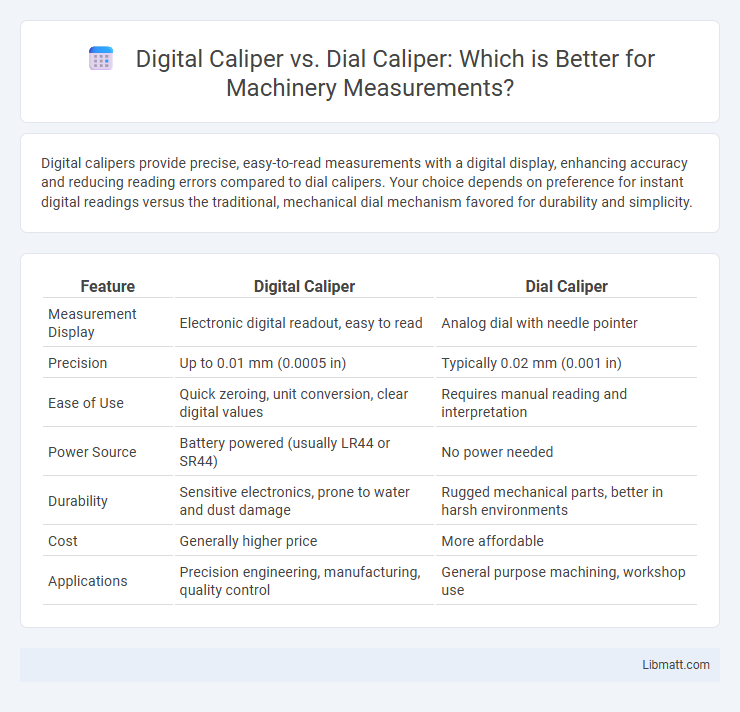 Digital Caliper vs. Dial Caliper: Which is Better for Machinery Measurements?

Digital calipers provide precise, easy-to-read measurements with a digital display, enhancing accuracy and reducing reading errors compared to dial calipers. Your choice depends on preference for instant digital readings versus the traditional, mechanical dial mechanism favored for durability and simplicity.

| Feature | Digital Caliper | Dial Caliper |
|---|---|---|
| Measurement Display | Electronic digital readout, easy to read | Analog dial with needle pointer |
| Precision | Up to 0.01 mm (0.0005 in) | Typically 0.02 mm (0.001 in) |
| Ease of Use | Quick zeroing, unit conversion, clear digital values | Requires manual reading and interpretation |
| Power Source | Battery powered (usually LR44 or SR44) | No power needed |
| Durability | Sensitive electronics, prone to water and dust damage | Rugged mechanical parts, better in harsh environments |
| Cost | Generally higher price | More affordable |
| Applications | Precision engineering, manufacturing, quality control | General purpose machining, workshop use |

Libmatt.com