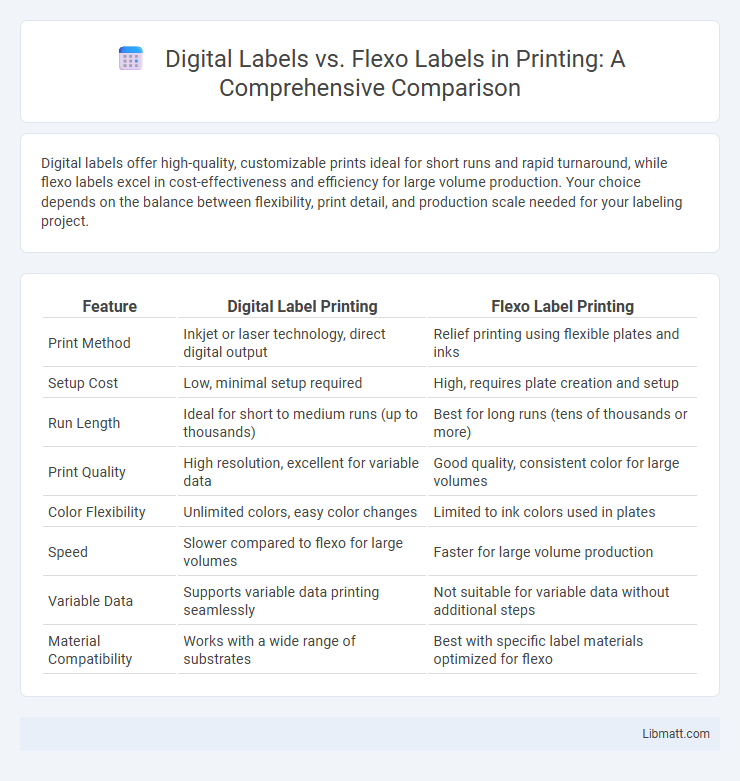 Digital Labels vs. Flexo Labels in Printing: A Comprehensive Comparison

Digital labels offer high-quality, customizable prints ideal for short runs and rapid turnaround, while flexo labels excel in cost-effectiveness and efficiency for large volume production. Your choice depends on the balance between flexibility, print detail, and production scale needed for your labeling project.

| Feature | Digital Label Printing | Flexo Label Printing |
|---|---|---|
| Print Method | Inkjet or laser technology, direct digital output | Relief printing using flexible plates and inks |
| Setup Cost | Low, minimal setup required | High, requires plate creation and setup |
| Run Length | Ideal for short to medium runs (up to thousands) | Best for long runs (tens of thousands or more) |
| Print Quality | High resolution, excellent for variable data | Good quality, consistent color for large volumes |
| Color Flexibility | Unlimited colors, easy color changes | Limited to ink colors used in plates |
| Speed | Slower compared to flexo for large volumes | Faster for large volume production |
| Variable Data | Supports variable data printing seamlessly | Not suitable for variable data without additional steps |
| Material Compatibility | Works with a wide range of substrates | Best with specific label materials optimized for flexo |

Libmatt.com