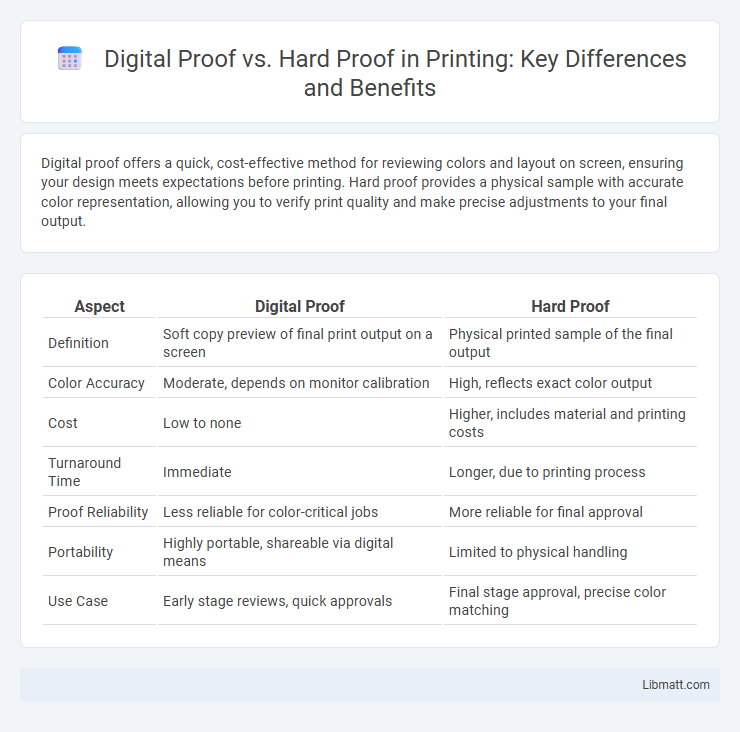 Digital Proof vs. Hard Proof in Printing: Key Differences and Benefits

Digital proof offers a quick, cost-effective method for reviewing colors and layout on screen, ensuring your design meets expectations before printing. Hard proof provides a physical sample with accurate color representation, allowing you to verify print quality and make precise adjustments to your final output.

| Aspect | Digital Proof | Hard Proof |
|---|---|---|
| Definition | Soft copy preview of final print output on a screen | Physical printed sample of the final output |
| Color Accuracy | Moderate, depends on monitor calibration | High, reflects exact color output |
| Cost | Low to none | Higher, includes material and printing costs |
| Turnaround Time | Immediate | Longer, due to printing process |
| Proof Reliability | Less reliable for color-critical jobs | More reliable for final approval |
| Portability | Highly portable, shareable via digital means | Limited to physical handling |
| Use Case | Early stage reviews, quick approvals | Final stage approval, precise color matching |

Libmatt.com