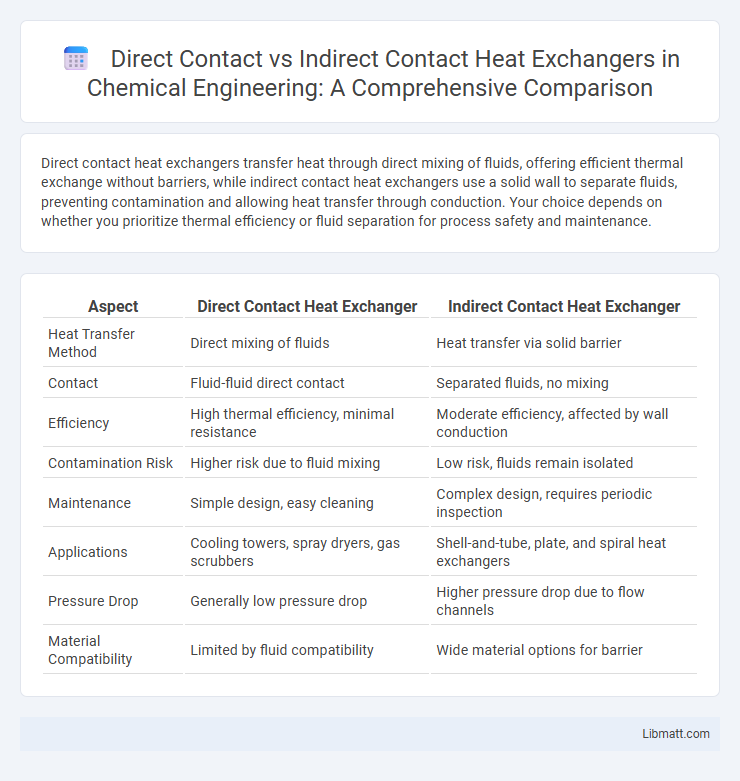 Direct Contact vs Indirect Contact Heat Exchangers in Chemical Engineering: A Comprehensive Comparison

Direct contact heat exchangers transfer heat through direct mixing of fluids, offering efficient thermal exchange without barriers, while indirect contact heat exchangers use a solid wall to separate fluids, preventing contamination and allowing heat transfer through conduction. Your choice depends on whether you prioritize thermal efficiency or fluid separation for process safety and maintenance.

| Aspect | Direct Contact Heat Exchanger | Indirect Contact Heat Exchanger |
|---|---|---|
| Heat Transfer Method | Direct mixing of fluids | Heat transfer via solid barrier |
| Contact | Fluid-fluid direct contact | Separated fluids, no mixing |
| Efficiency | High thermal efficiency, minimal resistance | Moderate efficiency, affected by wall conduction |
| Contamination Risk | Higher risk due to fluid mixing | Low risk, fluids remain isolated |
| Maintenance | Simple design, easy cleaning | Complex design, requires periodic inspection |
| Applications | Cooling towers, spray dryers, gas scrubbers | Shell-and-tube, plate, and spiral heat exchangers |
| Pressure Drop | Generally low pressure drop | Higher pressure drop due to flow channels |
| Material Compatibility | Limited by fluid compatibility | Wide material options for barrier |

Libmatt.com