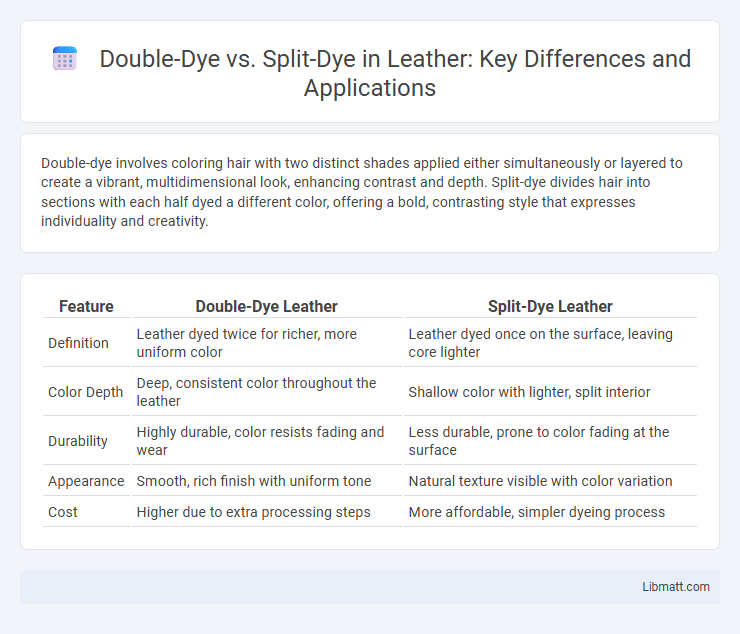 Double-Dye vs. Split-Dye in Leather: Key Differences and Applications

Double-dye involves coloring hair with two distinct shades applied either simultaneously or layered to create a vibrant, multidimensional look, enhancing contrast and depth. Split-dye divides hair into sections with each half dyed a different color, offering a bold, contrasting style that expresses individuality and creativity.

| Feature | Double-Dye Leather | Split-Dye Leather |
|---|---|---|
| Definition | Leather dyed twice for richer, more uniform color | Leather dyed once on the surface, leaving core lighter |
| Color Depth | Deep, consistent color throughout the leather | Shallow color with lighter, split interior |
| Durability | Highly durable, color resists fading and wear | Less durable, prone to color fading at the surface |
| Appearance | Smooth, rich finish with uniform tone | Natural texture visible with color variation |
| Cost | Higher due to extra processing steps | More affordable, simpler dyeing process |

Libmatt.com