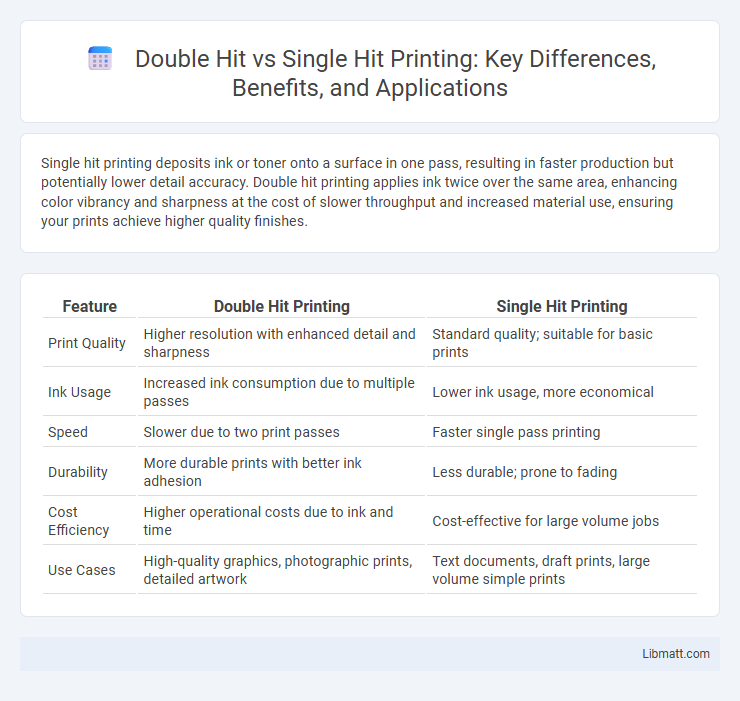 Double Hit vs Single Hit Printing: Key Differences, Benefits, and Applications

Single hit printing deposits ink or toner onto a surface in one pass, resulting in faster production but potentially lower detail accuracy. Double hit printing applies ink twice over the same area, enhancing color vibrancy and sharpness at the cost of slower throughput and increased material use, ensuring your prints achieve higher quality finishes.

| Feature | Double Hit Printing | Single Hit Printing |
|---|---|---|
| Print Quality | Higher resolution with enhanced detail and sharpness | Standard quality; suitable for basic prints |
| Ink Usage | Increased ink consumption due to multiple passes | Lower ink usage, more economical |
| Speed | Slower due to two print passes | Faster single pass printing |
| Durability | More durable prints with better ink adhesion | Less durable; prone to fading |
| Cost Efficiency | Higher operational costs due to ink and time | Cost-effective for large volume jobs |
| Use Cases | High-quality graphics, photographic prints, detailed artwork | Text documents, draft prints, large volume simple prints |

Libmatt.com