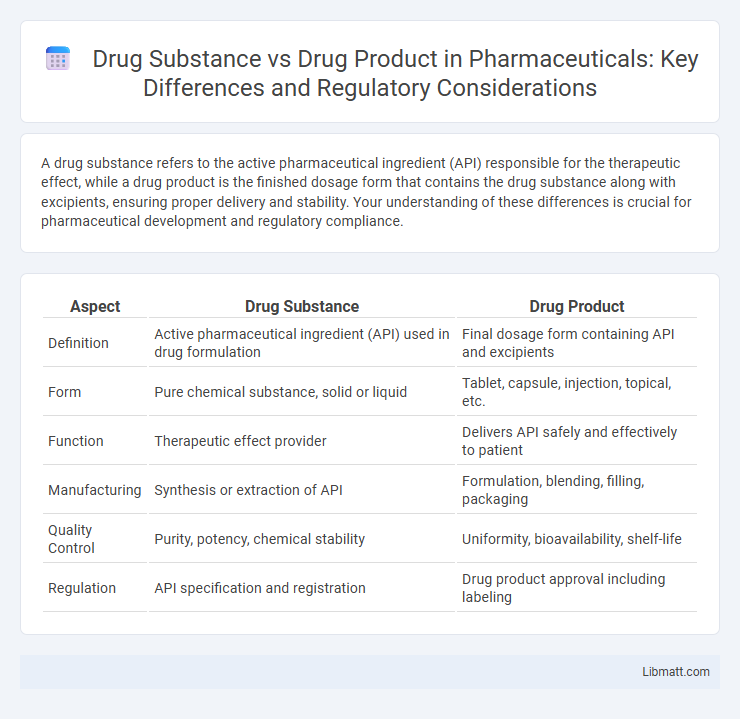 Drug Substance vs Drug Product in Pharmaceuticals: Key Differences and Regulatory Considerations

A drug substance refers to the active pharmaceutical ingredient (API) responsible for the therapeutic effect, while a drug product is the finished dosage form that contains the drug substance along with excipients, ensuring proper delivery and stability. Your understanding of these differences is crucial for pharmaceutical development and regulatory compliance.

| Aspect | Drug Substance | Drug Product |
|---|---|---|
| Definition | Active pharmaceutical ingredient (API) used in drug formulation | Final dosage form containing API and excipients |
| Form | Pure chemical substance, solid or liquid | Tablet, capsule, injection, topical, etc. |
| Function | Therapeutic effect provider | Delivers API safely and effectively to patient |
| Manufacturing | Synthesis or extraction of API | Formulation, blending, filling, packaging |
| Quality Control | Purity, potency, chemical stability | Uniformity, bioavailability, shelf-life |
| Regulation | API specification and registration | Drug product approval including labeling |

Libmatt.com