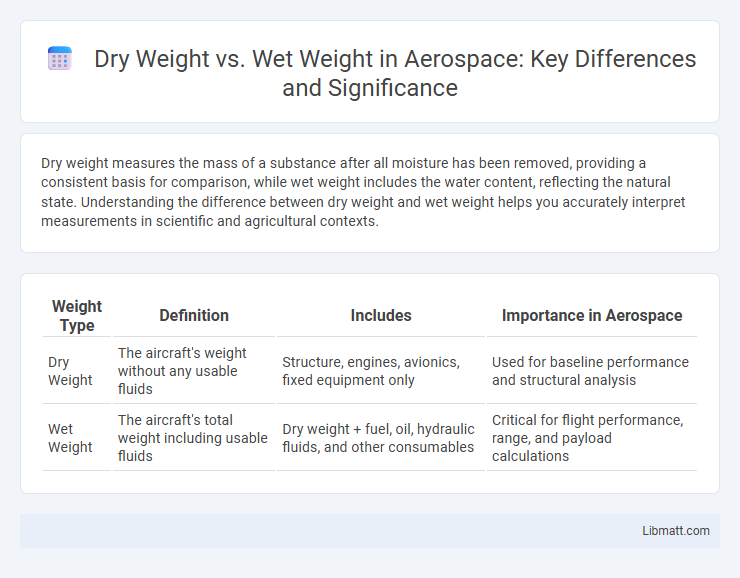 Dry Weight vs. Wet Weight in Aerospace: Key Differences and Significance

Dry weight measures the mass of a substance after all moisture has been removed, providing a consistent basis for comparison, while wet weight includes the water content, reflecting the natural state. Understanding the difference between dry weight and wet weight helps you accurately interpret measurements in scientific and agricultural contexts.

| Weight Type | Definition | Includes | Importance in Aerospace |
|---|---|---|---|
| Dry Weight | The aircraft's weight without any usable fluids | Structure, engines, avionics, fixed equipment only | Used for baseline performance and structural analysis |
| Wet Weight | The aircraft's total weight including usable fluids | Dry weight + fuel, oil, hydraulic fluids, and other consumables | Critical for flight performance, range, and payload calculations |

Libmatt.com