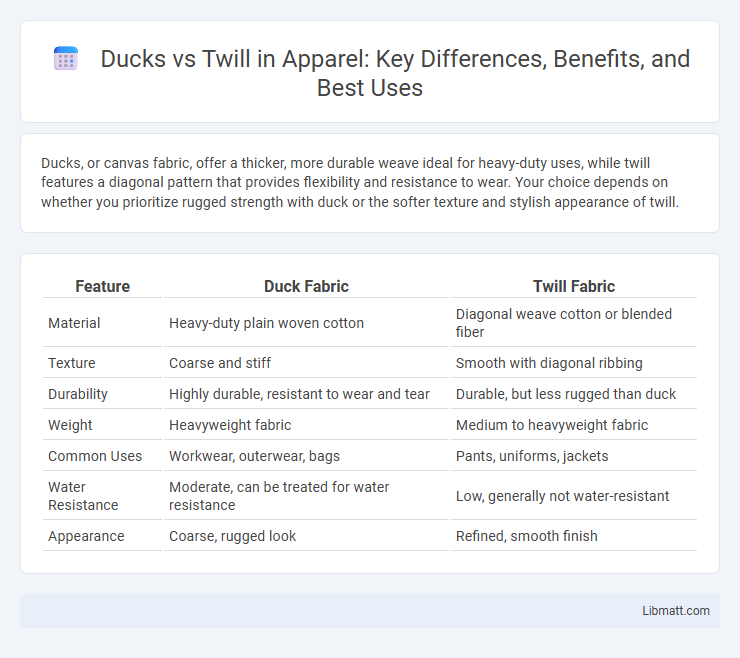 Ducks vs Twill in Apparel: Key Differences, Benefits, and Best Uses

Ducks, or canvas fabric, offer a thicker, more durable weave ideal for heavy-duty uses, while twill features a diagonal pattern that provides flexibility and resistance to wear. Your choice depends on whether you prioritize rugged strength with duck or the softer texture and stylish appearance of twill.

| Feature | Duck Fabric | Twill Fabric |
|---|---|---|
| Material | Heavy-duty plain woven cotton | Diagonal weave cotton or blended fiber |
| Texture | Coarse and stiff | Smooth with diagonal ribbing |
| Durability | Highly durable, resistant to wear and tear | Durable, but less rugged than duck |
| Weight | Heavyweight fabric | Medium to heavyweight fabric |
| Common Uses | Workwear, outerwear, bags | Pants, uniforms, jackets |
| Water Resistance | Moderate, can be treated for water resistance | Low, generally not water-resistant |
| Appearance | Coarse, rugged look | Refined, smooth finish |

Libmatt.com