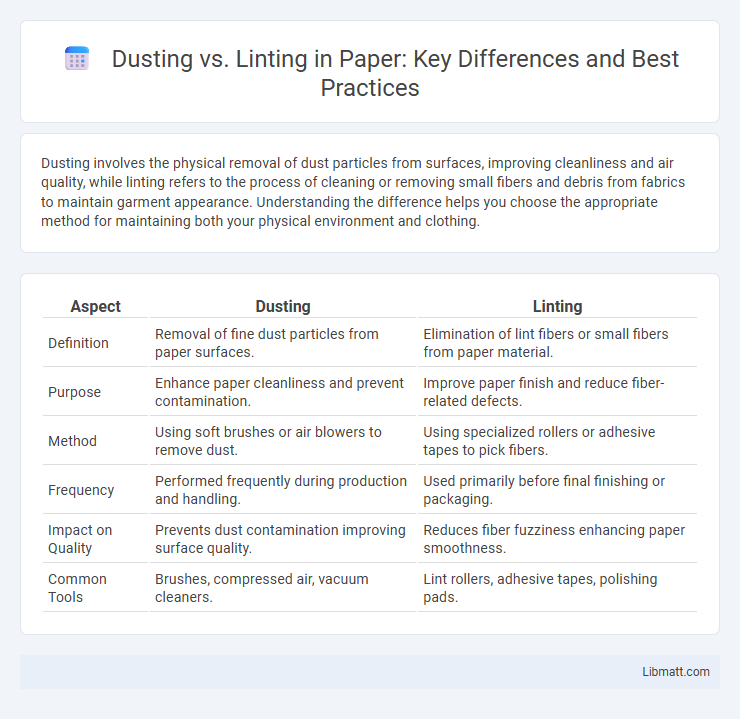 Dusting vs. Linting in Paper: Key Differences and Best Practices

Dusting involves the physical removal of dust particles from surfaces, improving cleanliness and air quality, while linting refers to the process of cleaning or removing small fibers and debris from fabrics to maintain garment appearance. Understanding the difference helps you choose the appropriate method for maintaining both your physical environment and clothing.

| Aspect | Dusting | Linting |
|---|---|---|
| Definition | Removal of fine dust particles from paper surfaces. | Elimination of lint fibers or small fibers from paper material. |
| Purpose | Enhance paper cleanliness and prevent contamination. | Improve paper finish and reduce fiber-related defects. |
| Method | Using soft brushes or air blowers to remove dust. | Using specialized rollers or adhesive tapes to pick fibers. |
| Frequency | Performed frequently during production and handling. | Used primarily before final finishing or packaging. |
| Impact on Quality | Prevents dust contamination improving surface quality. | Reduces fiber fuzziness enhancing paper smoothness. |
| Common Tools | Brushes, compressed air, vacuum cleaners. | Lint rollers, adhesive tapes, polishing pads. |

Libmatt.com