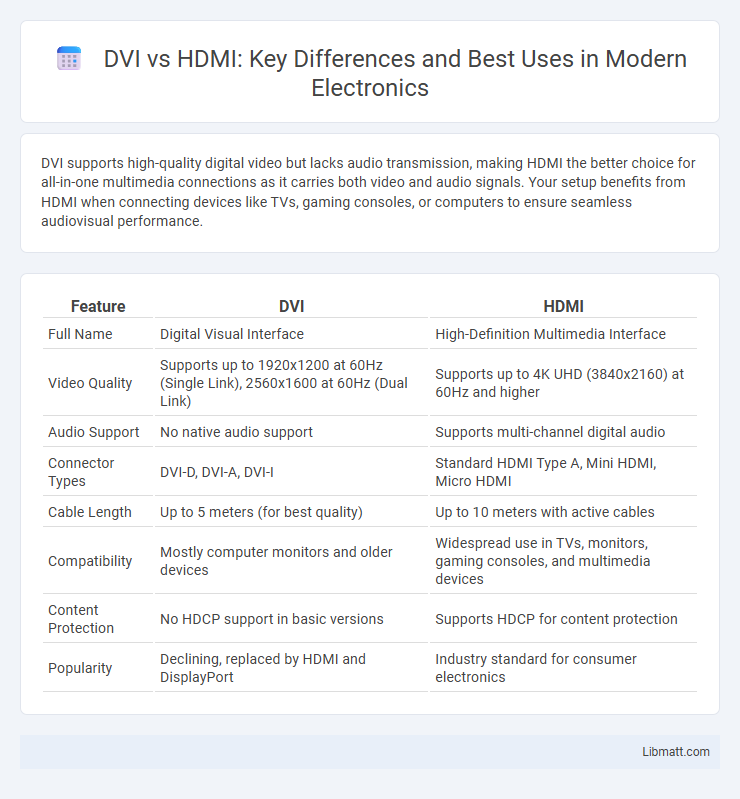 DVI vs HDMI: Key Differences and Best Uses in Modern Electronics

DVI supports high-quality digital video but lacks audio transmission, making HDMI the better choice for all-in-one multimedia connections as it carries both video and audio signals. Your setup benefits from HDMI when connecting devices like TVs, gaming consoles, or computers to ensure seamless audiovisual performance.

| Feature | DVI | HDMI |
|---|---|---|
| Full Name | Digital Visual Interface | High-Definition Multimedia Interface |
| Video Quality | Supports up to 1920x1200 at 60Hz (Single Link), 2560x1600 at 60Hz (Dual Link) | Supports up to 4K UHD (3840x2160) at 60Hz and higher |
| Audio Support | No native audio support | Supports multi-channel digital audio |
| Connector Types | DVI-D, DVI-A, DVI-I | Standard HDMI Type A, Mini HDMI, Micro HDMI |
| Cable Length | Up to 5 meters (for best quality) | Up to 10 meters with active cables |
| Compatibility | Mostly computer monitors and older devices | Widespread use in TVs, monitors, gaming consoles, and multimedia devices |
| Content Protection | No HDCP support in basic versions | Supports HDCP for content protection |
| Popularity | Declining, replaced by HDMI and DisplayPort | Industry standard for consumer electronics |

Libmatt.com