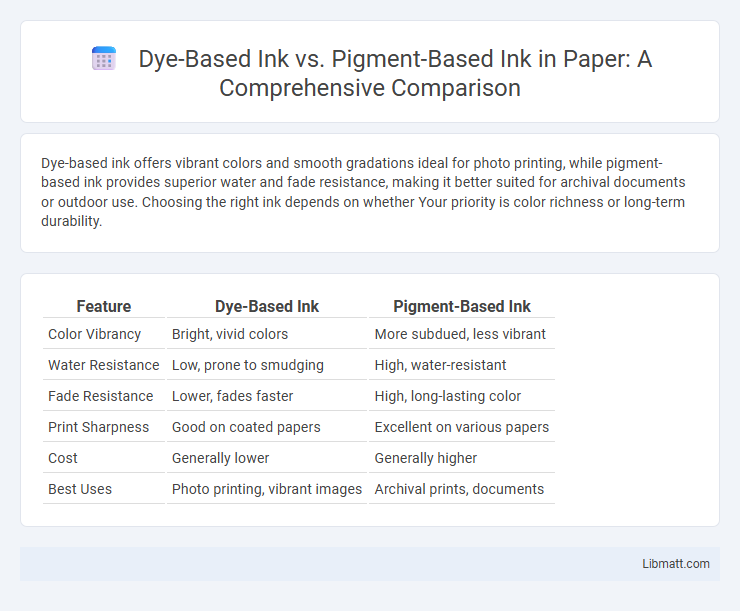 Dye-Based Ink vs. Pigment-Based Ink in Paper: A Comprehensive Comparison

Dye-based ink offers vibrant colors and smooth gradations ideal for photo printing, while pigment-based ink provides superior water and fade resistance, making it better suited for archival documents or outdoor use. Choosing the right ink depends on whether Your priority is color richness or long-term durability.

| Feature | Dye-Based Ink | Pigment-Based Ink |
|---|---|---|
| Color Vibrancy | Bright, vivid colors | More subdued, less vibrant |
| Water Resistance | Low, prone to smudging | High, water-resistant |
| Fade Resistance | Lower, fades faster | High, long-lasting color |
| Print Sharpness | Good on coated papers | Excellent on various papers |
| Cost | Generally lower | Generally higher |
| Best Uses | Photo printing, vibrant images | Archival prints, documents |

Libmatt.com