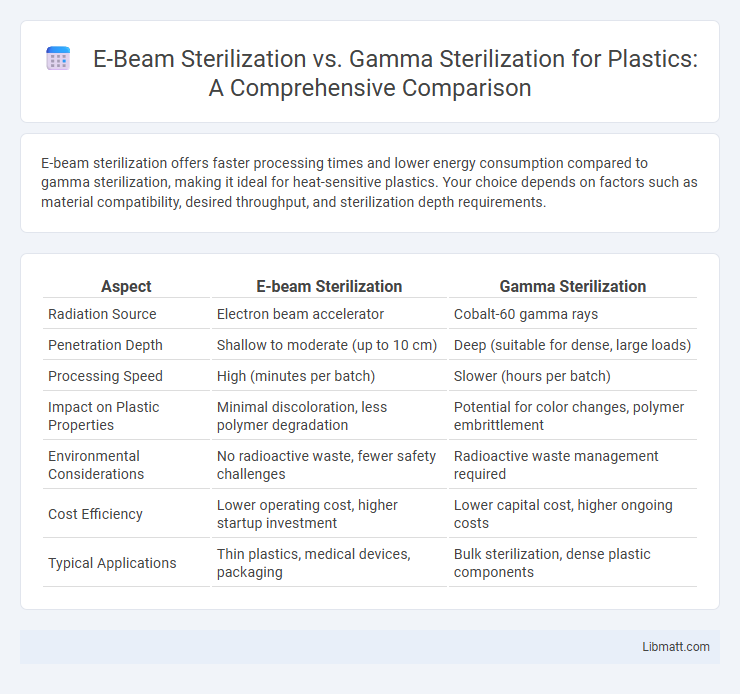 E-Beam Sterilization vs. Gamma Sterilization for Plastics: A Comprehensive Comparison

E-beam sterilization offers faster processing times and lower energy consumption compared to gamma sterilization, making it ideal for heat-sensitive plastics. Your choice depends on factors such as material compatibility, desired throughput, and sterilization depth requirements.

| Aspect | E-beam Sterilization | Gamma Sterilization |
|---|---|---|
| Radiation Source | Electron beam accelerator | Cobalt-60 gamma rays |
| Penetration Depth | Shallow to moderate (up to 10 cm) | Deep (suitable for dense, large loads) |
| Processing Speed | High (minutes per batch) | Slower (hours per batch) |
| Impact on Plastic Properties | Minimal discoloration, less polymer degradation | Potential for color changes, polymer embrittlement |
| Environmental Considerations | No radioactive waste, fewer safety challenges | Radioactive waste management required |
| Cost Efficiency | Lower operating cost, higher startup investment | Lower capital cost, higher ongoing costs |
| Typical Applications | Thin plastics, medical devices, packaging | Bulk sterilization, dense plastic components |

Libmatt.com