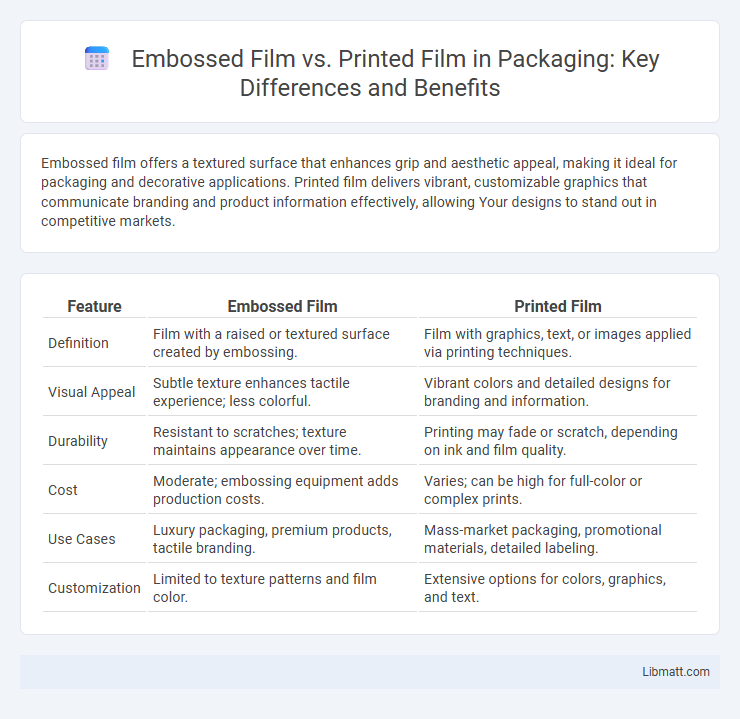 Embossed Film vs. Printed Film in Packaging: Key Differences and Benefits

Embossed film offers a textured surface that enhances grip and aesthetic appeal, making it ideal for packaging and decorative applications. Printed film delivers vibrant, customizable graphics that communicate branding and product information effectively, allowing Your designs to stand out in competitive markets.

| Feature | Embossed Film | Printed Film |
|---|---|---|
| Definition | Film with a raised or textured surface created by embossing. | Film with graphics, text, or images applied via printing techniques. |
| Visual Appeal | Subtle texture enhances tactile experience; less colorful. | Vibrant colors and detailed designs for branding and information. |
| Durability | Resistant to scratches; texture maintains appearance over time. | Printing may fade or scratch, depending on ink and film quality. |
| Cost | Moderate; embossing equipment adds production costs. | Varies; can be high for full-color or complex prints. |
| Use Cases | Luxury packaging, premium products, tactile branding. | Mass-market packaging, promotional materials, detailed labeling. |
| Customization | Limited to texture patterns and film color. | Extensive options for colors, graphics, and text. |

Libmatt.com