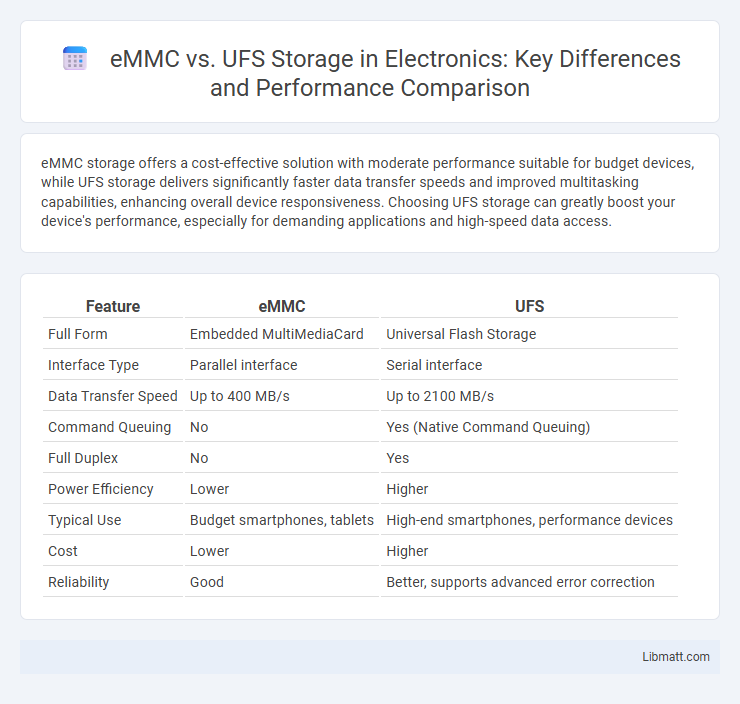 eMMC vs. UFS Storage in Electronics: Key Differences and Performance Comparison

eMMC storage offers a cost-effective solution with moderate performance suitable for budget devices, while UFS storage delivers significantly faster data transfer speeds and improved multitasking capabilities, enhancing overall device responsiveness. Choosing UFS storage can greatly boost your device's performance, especially for demanding applications and high-speed data access.

| Feature | eMMC | UFS |
|---|---|---|
| Full Form | Embedded MultiMediaCard | Universal Flash Storage |
| Interface Type | Parallel interface | Serial interface |
| Data Transfer Speed | Up to 400 MB/s | Up to 2100 MB/s |
| Command Queuing | No | Yes (Native Command Queuing) |
| Full Duplex | No | Yes |
| Power Efficiency | Lower | Higher |
| Typical Use | Budget smartphones, tablets | High-end smartphones, performance devices |
| Cost | Lower | Higher |
| Reliability | Good | Better, supports advanced error correction |

Libmatt.com