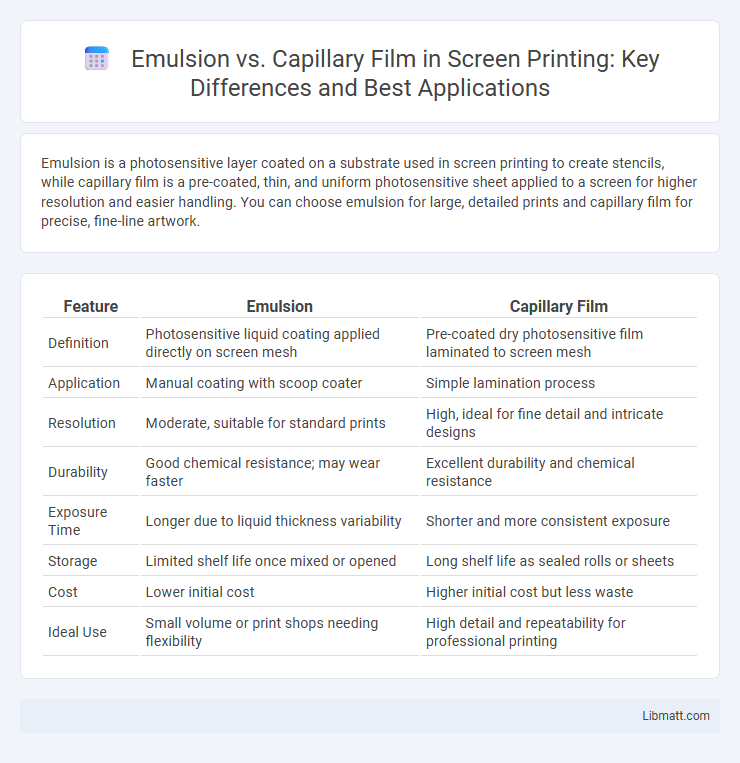 Emulsion vs. Capillary Film in Screen Printing: Key Differences and Best Applications

Emulsion is a photosensitive layer coated on a substrate used in screen printing to create stencils, while capillary film is a pre-coated, thin, and uniform photosensitive sheet applied to a screen for higher resolution and easier handling. You can choose emulsion for large, detailed prints and capillary film for precise, fine-line artwork.

| Feature | Emulsion | Capillary Film |
|---|---|---|
| Definition | Photosensitive liquid coating applied directly on screen mesh | Pre-coated dry photosensitive film laminated to screen mesh |
| Application | Manual coating with scoop coater | Simple lamination process |
| Resolution | Moderate, suitable for standard prints | High, ideal for fine detail and intricate designs |
| Durability | Good chemical resistance; may wear faster | Excellent durability and chemical resistance |
| Exposure Time | Longer due to liquid thickness variability | Shorter and more consistent exposure |
| Storage | Limited shelf life once mixed or opened | Long shelf life as sealed rolls or sheets |
| Cost | Lower initial cost | Higher initial cost but less waste |
| Ideal Use | Small volume or print shops needing flexibility | High detail and repeatability for professional printing |

Libmatt.com