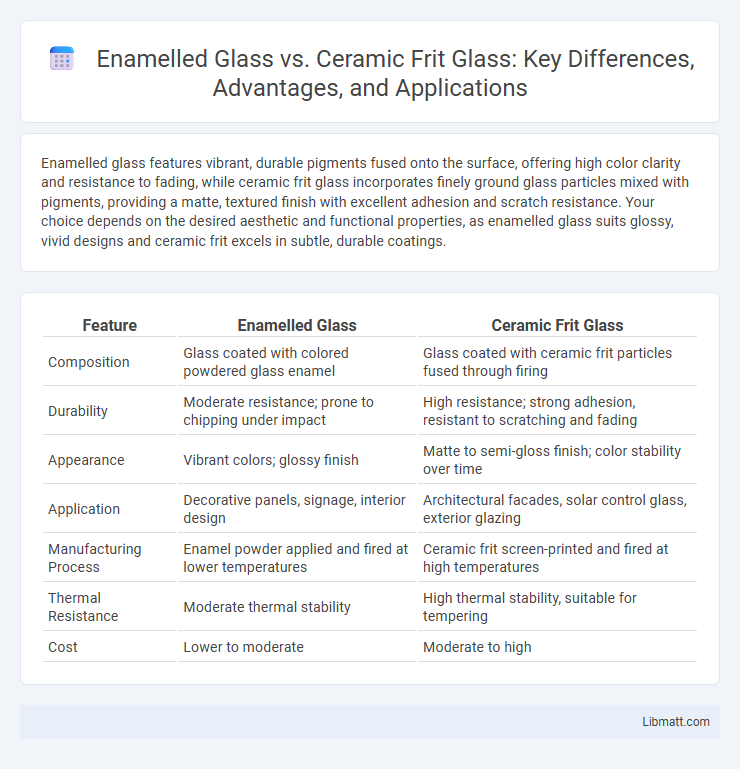 Enamelled Glass vs. Ceramic Frit Glass: Key Differences, Advantages, and Applications

Enamelled glass features vibrant, durable pigments fused onto the surface, offering high color clarity and resistance to fading, while ceramic frit glass incorporates finely ground glass particles mixed with pigments, providing a matte, textured finish with excellent adhesion and scratch resistance. Your choice depends on the desired aesthetic and functional properties, as enamelled glass suits glossy, vivid designs and ceramic frit excels in subtle, durable coatings.

| Feature | Enamelled Glass | Ceramic Frit Glass |
|---|---|---|
| Composition | Glass coated with colored powdered glass enamel | Glass coated with ceramic frit particles fused through firing |
| Durability | Moderate resistance; prone to chipping under impact | High resistance; strong adhesion, resistant to scratching and fading |
| Appearance | Vibrant colors; glossy finish | Matte to semi-gloss finish; color stability over time |
| Application | Decorative panels, signage, interior design | Architectural facades, solar control glass, exterior glazing |
| Manufacturing Process | Enamel powder applied and fired at lower temperatures | Ceramic frit screen-printed and fired at high temperatures |
| Thermal Resistance | Moderate thermal stability | High thermal stability, suitable for tempering |
| Cost | Lower to moderate | Moderate to high |

Libmatt.com