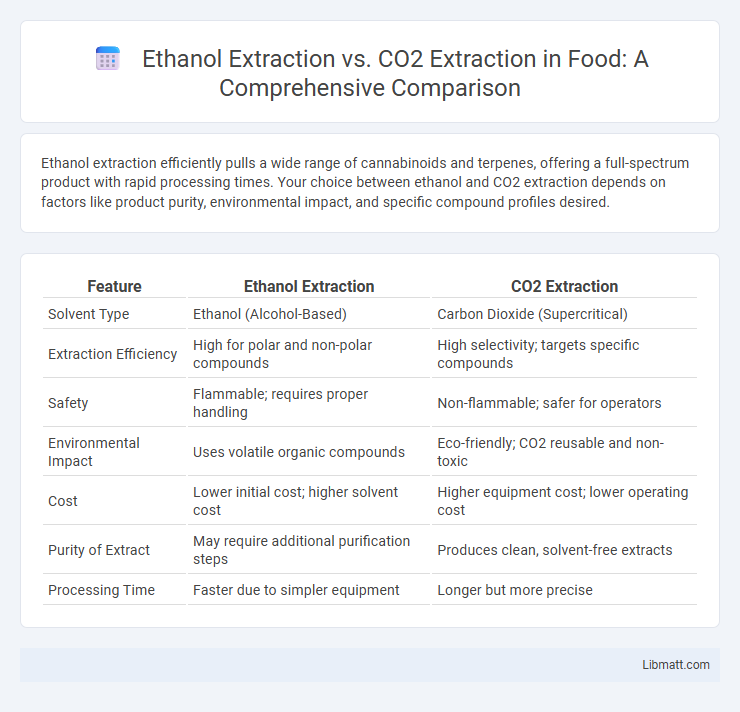 Ethanol Extraction vs. CO2 Extraction in Food: A Comprehensive Comparison

Ethanol extraction efficiently pulls a wide range of cannabinoids and terpenes, offering a full-spectrum product with rapid processing times. Your choice between ethanol and CO2 extraction depends on factors like product purity, environmental impact, and specific compound profiles desired.

| Feature | Ethanol Extraction | CO2 Extraction |
|---|---|---|
| Solvent Type | Ethanol (Alcohol-Based) | Carbon Dioxide (Supercritical) |
| Extraction Efficiency | High for polar and non-polar compounds | High selectivity; targets specific compounds |
| Safety | Flammable; requires proper handling | Non-flammable; safer for operators |
| Environmental Impact | Uses volatile organic compounds | Eco-friendly; CO2 reusable and non-toxic |
| Cost | Lower initial cost; higher solvent cost | Higher equipment cost; lower operating cost |
| Purity of Extract | May require additional purification steps | Produces clean, solvent-free extracts |
| Processing Time | Faster due to simpler equipment | Longer but more precise |

Libmatt.com